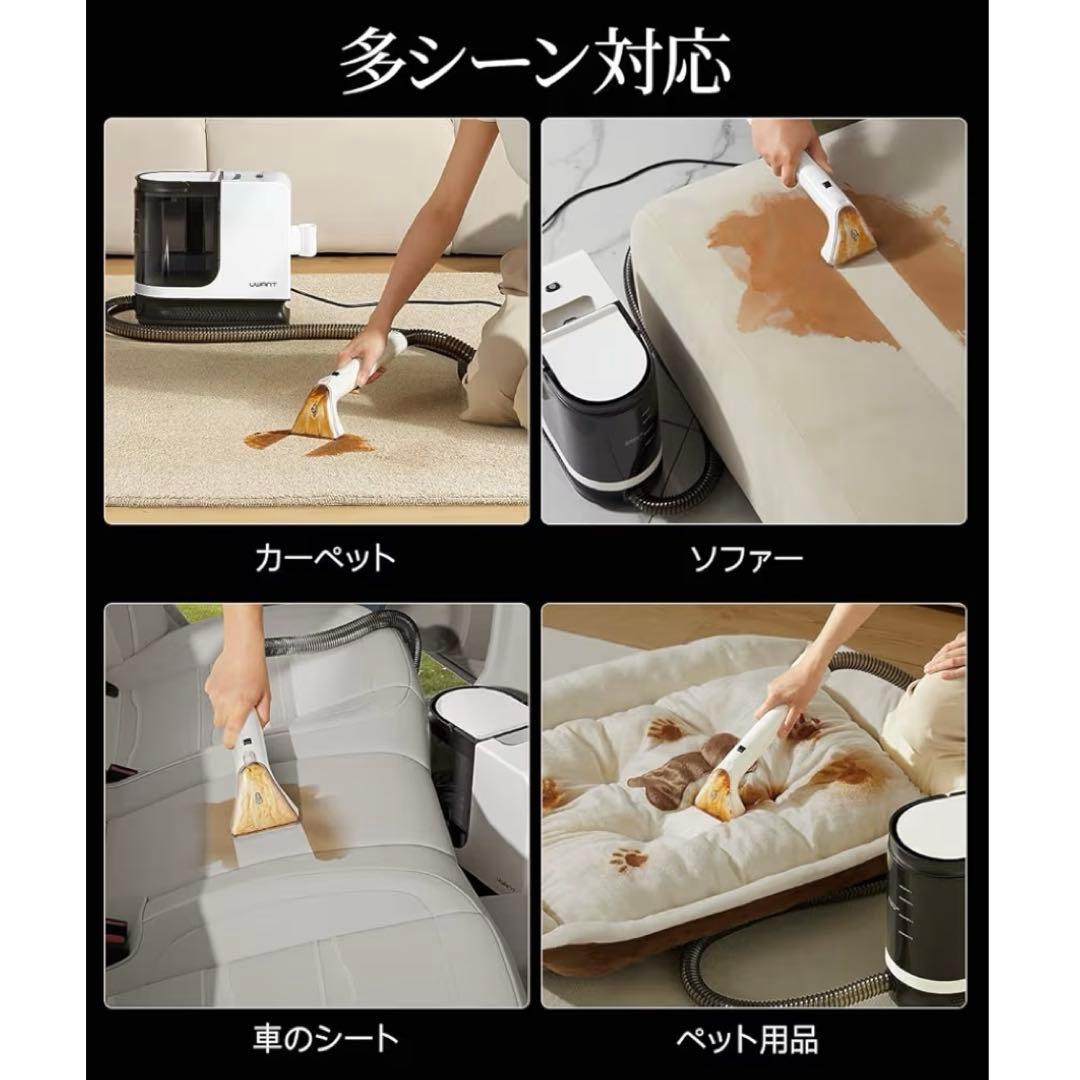 多シーン対応

UWANT

カーペット

ソファー

車のシート

ペット用品