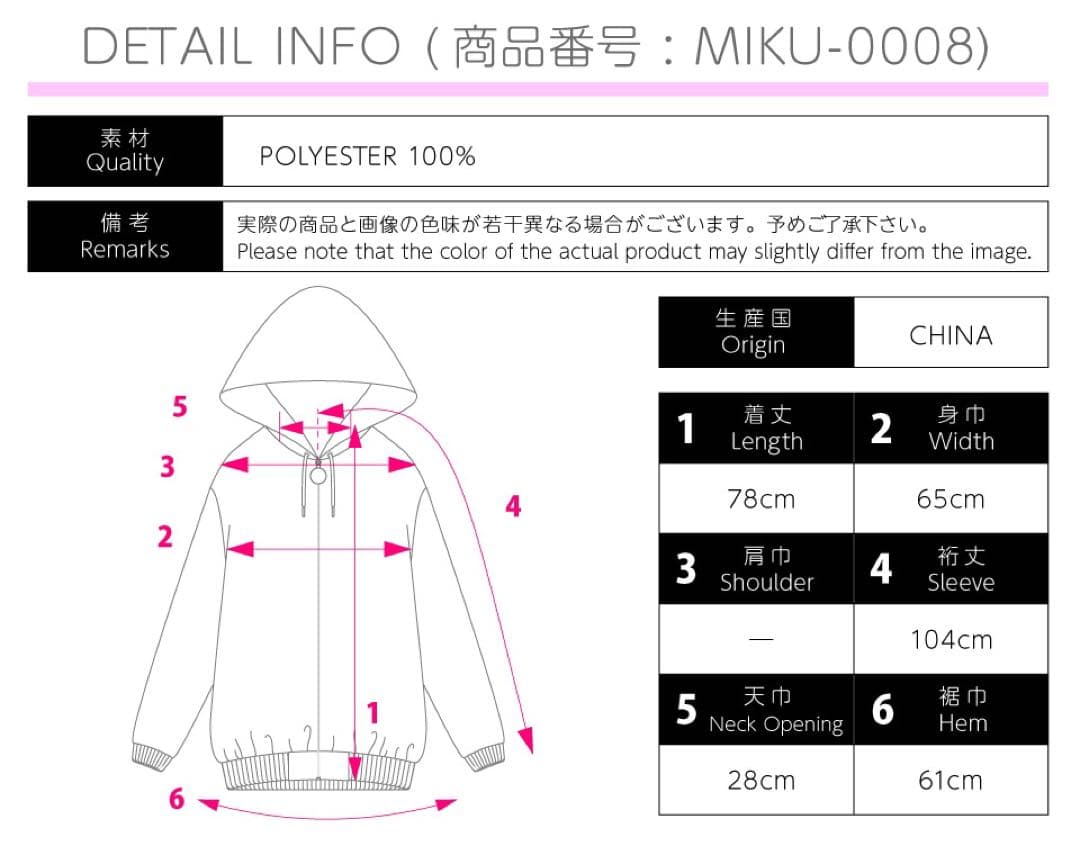 DETAIL INFO ( 商品番号 : MIKU-0008)

| 素材 Quality | POLYESTER 100% |
|---|---|

| 備考 Remarks | 実際の商品と画像の色味が若干異なる場合がございます。予めご了承下さい。 Please note that the color of the actual product may slightly differ from the image. |
|---|---|

5
3
2
4
1
6

| 生産国 Origin | CHINA |
|---|---|

| 1 着丈 Length | 2 身巾 Width |
|---|---|
| 78cm | 65cm |
| 3 肩巾 Shoulder | 4 裄丈 Sleeve |
| — | 104cm |
| 5 天巾 Neck Opening | 6 裾巾 Hem |
| 28cm | 61cm |