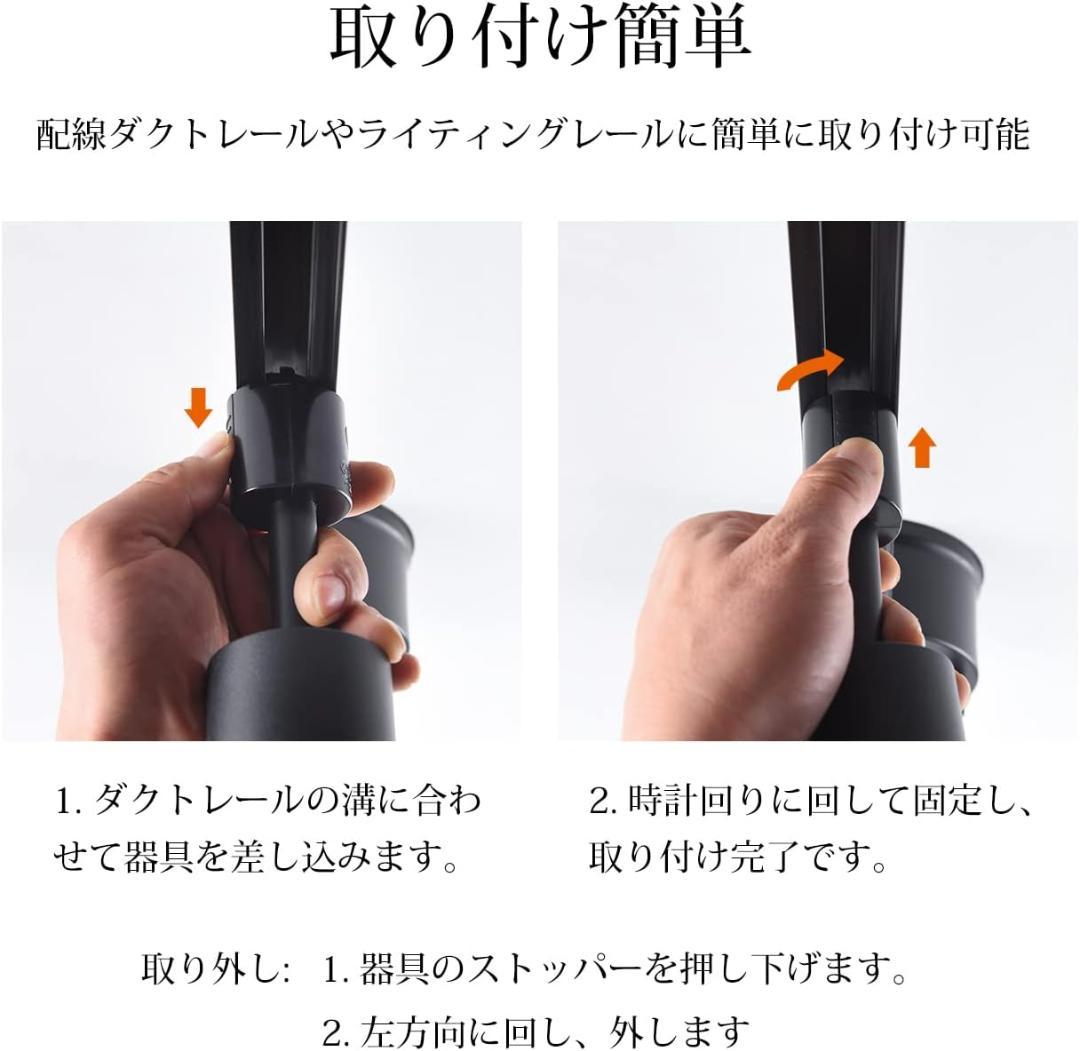 取り付け簡単

配線ダクトレールやライティングレールに簡単に取り付け可能

1. ダクトレールの溝に合わせて器具を差し込みます。

2. 時計回りに回して固定し、取り付け完了です。

取り外し: 1. 器具のストッパーを押し下げます。
2. 左方向に回し、外します