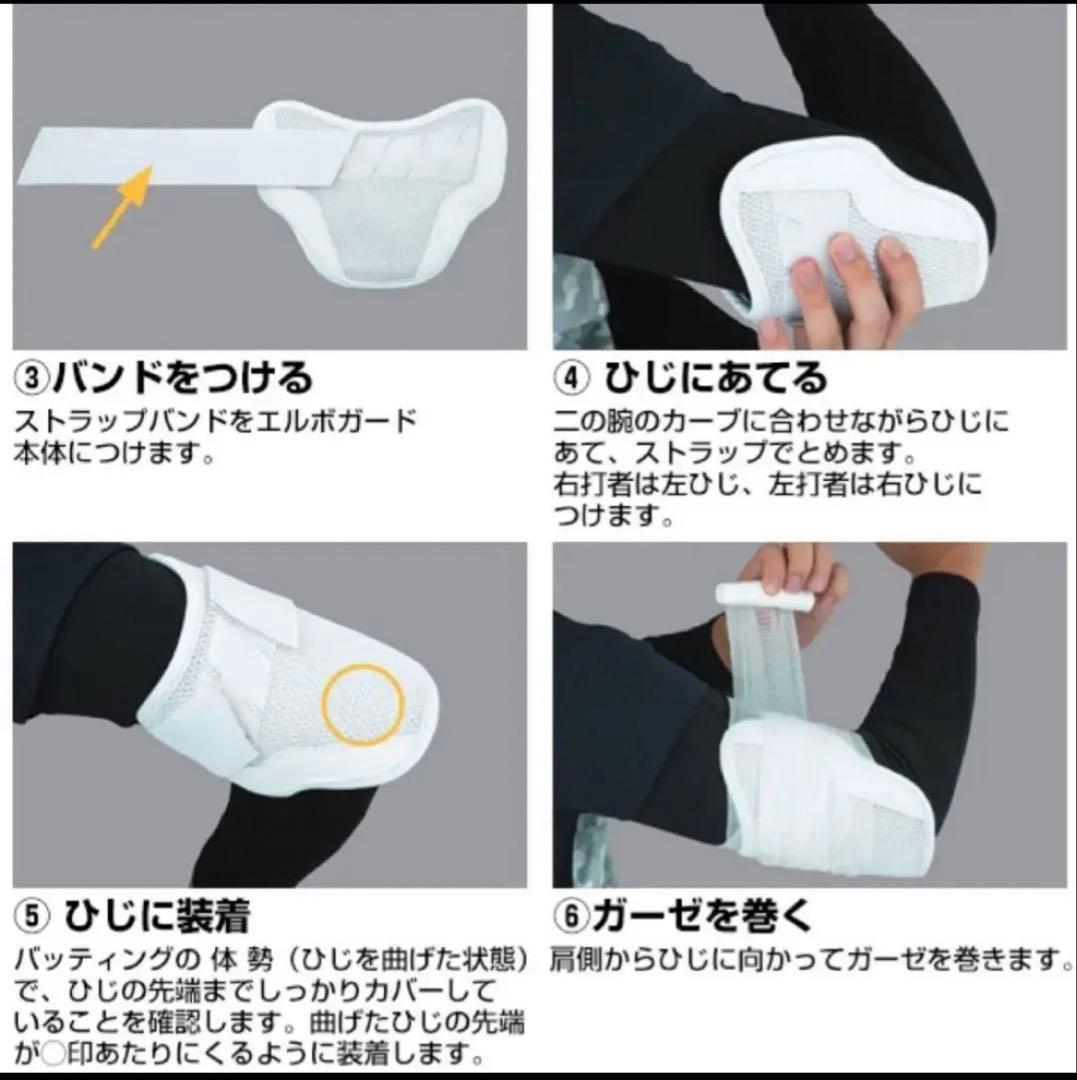 ③バンドをつける
ストラップバンドをエルボガード本体につけます。

④ ひじにあてる
二の腕のカーブに合わせながらひじにあて、ストラップでとめます。
右打者は左ひじ、左打者は右ひじにつけます。

⑤ ひじに装着
バッティングの 体 勢（ひじを曲げた状態）で、ひじの先端までしっかりカバーしていることを確認します。曲げたひじの先端が○印あたりにくるように装着します。

⑥ガーゼを巻く
肩側からひじに向かってガーゼを巻きます。