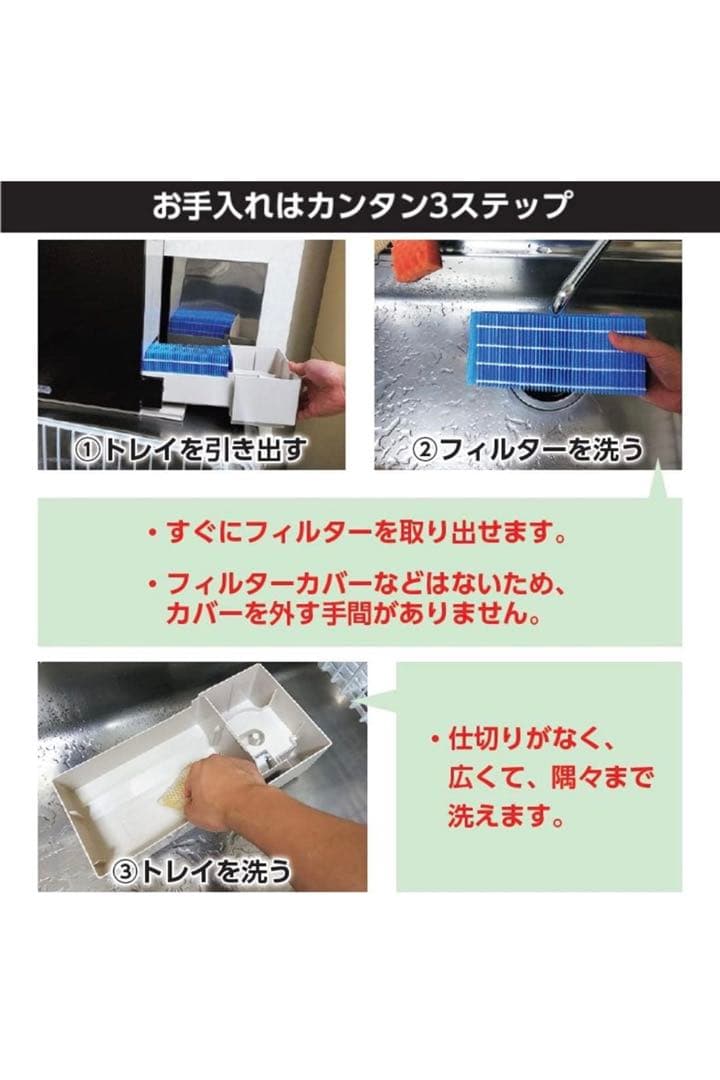 お手入れはカンタン3ステップ

①トレイを引き出す

②フィルターを洗う

・すぐにフィルターを取り出せます。

・フィルターカバーなどはないため、カバーを外す手間がありません。

③トレイを洗う

・仕切りがなく、広くて、隅々まで洗えます。