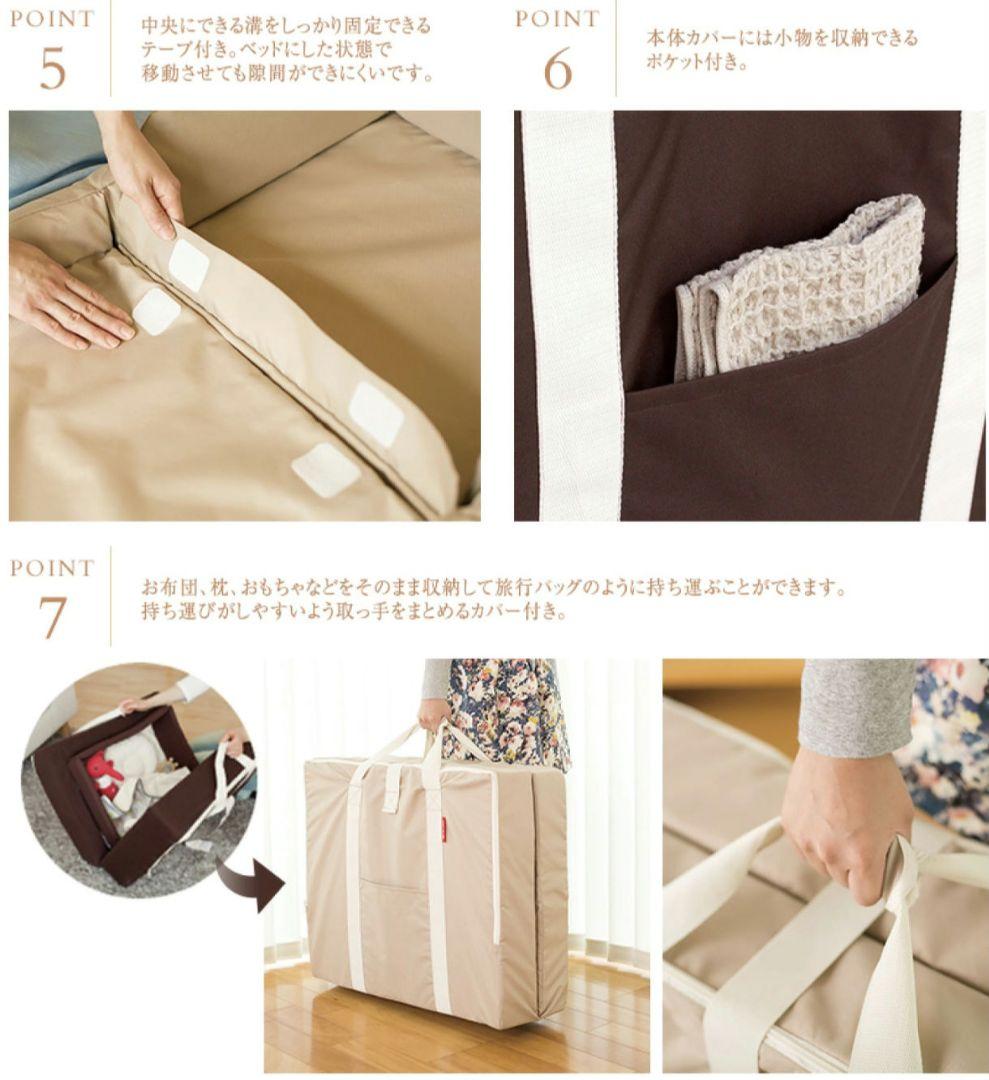 POINT
5

中央にできる溝をしっかり固定できるテープ付き。ベッドにした状態で移動させても隙間ができにくいです。

POINT
6

本体カバーには小物を収納できるポケット付き。

POINT
7

お布団、枕、おもちゃなどをそのまま収納して旅行バッグのように持ち運ぶことができます。
持ち運びがしやすいよう取っ手をまとめるカバー付き。