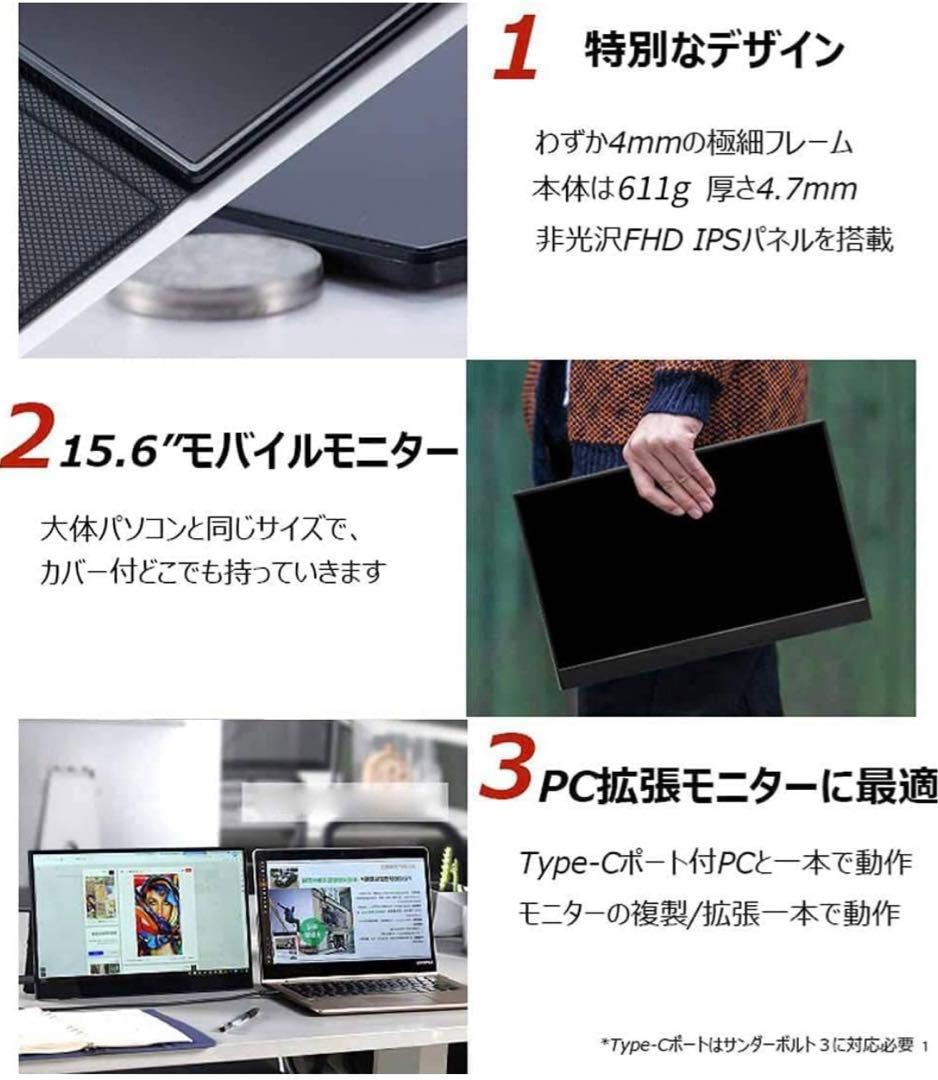 1 特別なデザイン

わずか4mmの極細フレーム
本体は611g 厚さ4.7mm
非光沢FHD IPSパネルを搭載

2 15.6"モバイルモニター

大体パソコンと同じサイズで、
カバー付どこでも持っていきます

3 PC拡張モニターに最適

Type-Cポート付PCと一本で動作
モニターの複製/拡張一本で動作

*Type-Cポートはサンダーボルト３に対応必要 1