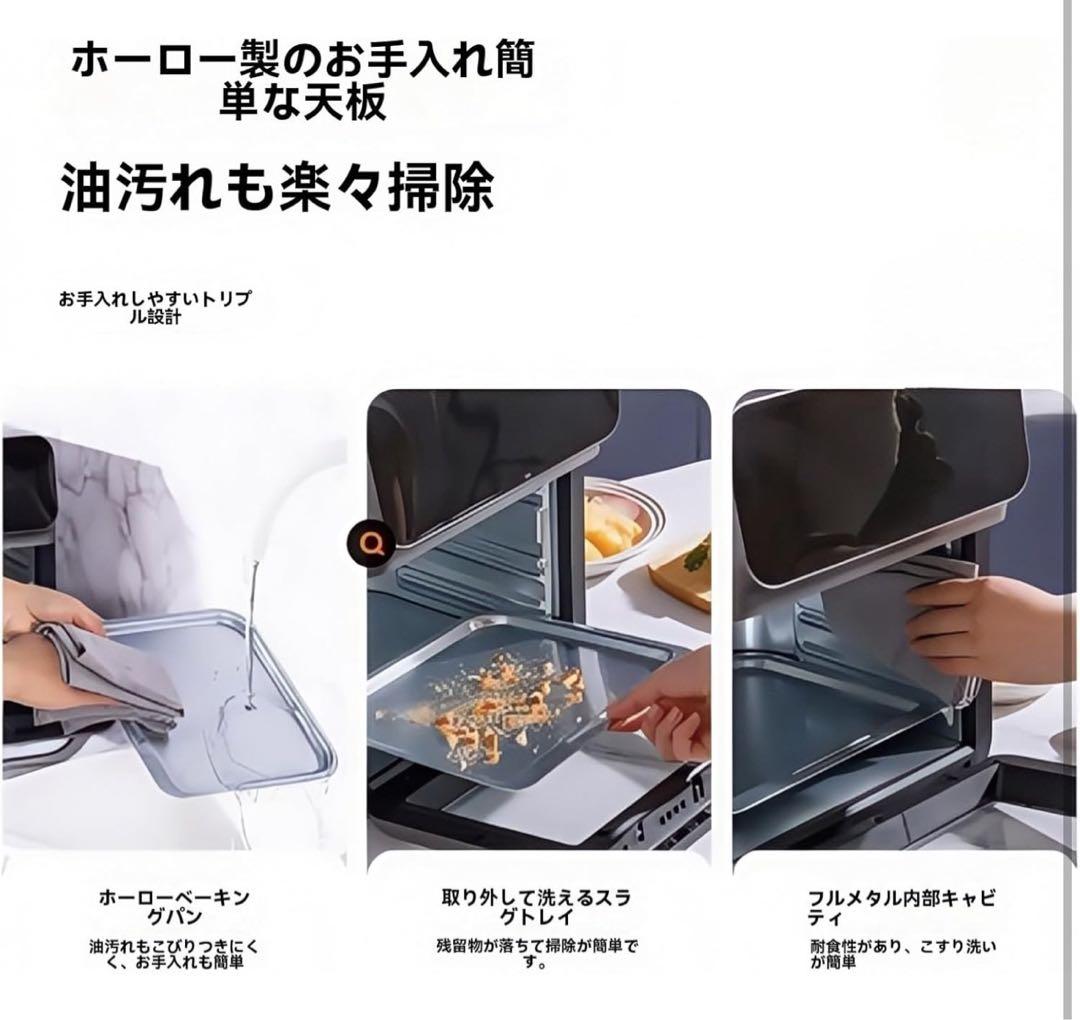 ホーロー製のお手入れ簡単な天板

油汚れも楽々掃除

お手入れしやすいトリプル設計

ホーローベーキングパン

油汚れもこびりつきにくく、お手入れも簡単

取り外して洗えるスラグトレイ

残留物が落ちて掃除が簡単です。

フルメタル内部キャビティ

耐食性があり、こすり洗いが簡単