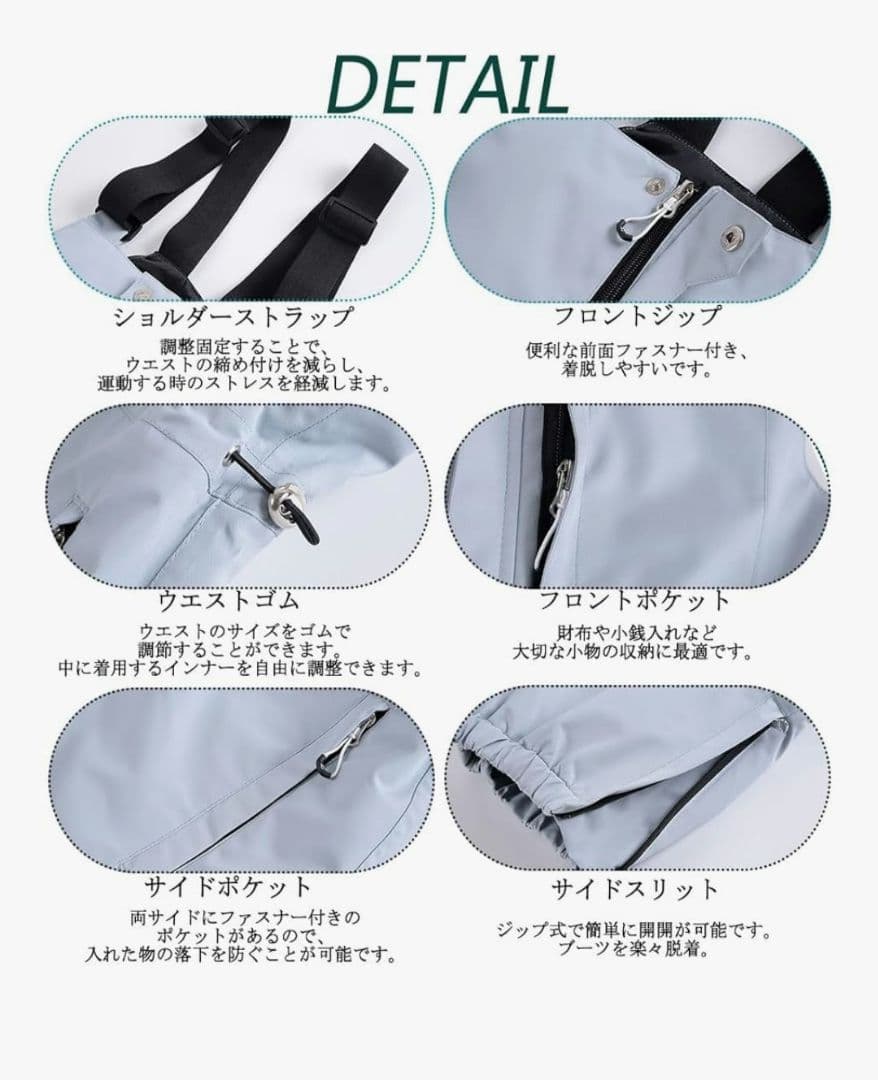 DETAIL

ショルダーストラップ
調整固定することで、ウエストの締め付けを減らし、運動する時のストレスを経減します。

フロントジップ
便利な前面ファスナー付き、着脱しやすいです。

ウエストゴム
ウエストのサイズをゴムで調節することができます。中に着用するインナーを自由に調整できます。

フロントポケット
財布や小銭入れなど大切な小物の収納に最適です。

サイドポケット
両サイドにファスナー付きのポケットがあるので、入れた物の落下を防ぐことが可能です。

サイドスリット
ジップ式で簡単に開閉が可能です。ブーツを楽々脱着。