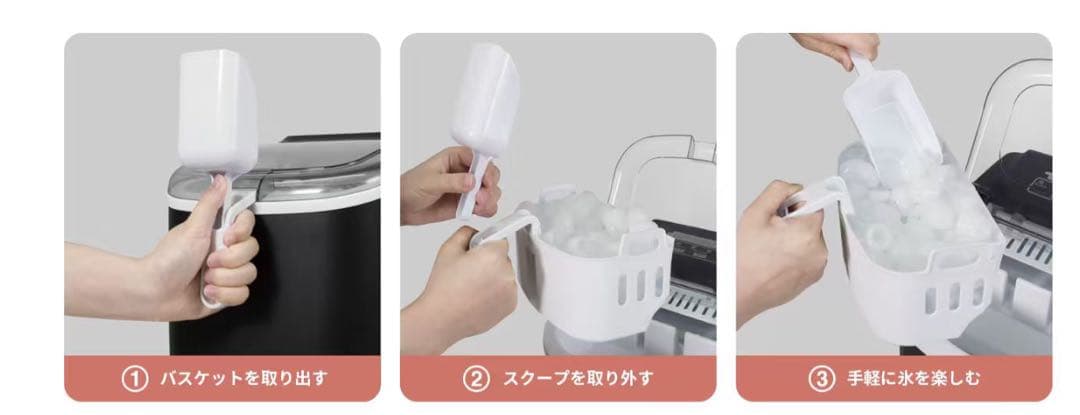 ① バスケットを取り出す

② スクープを取り外す

③ 手軽に氷を楽しむ