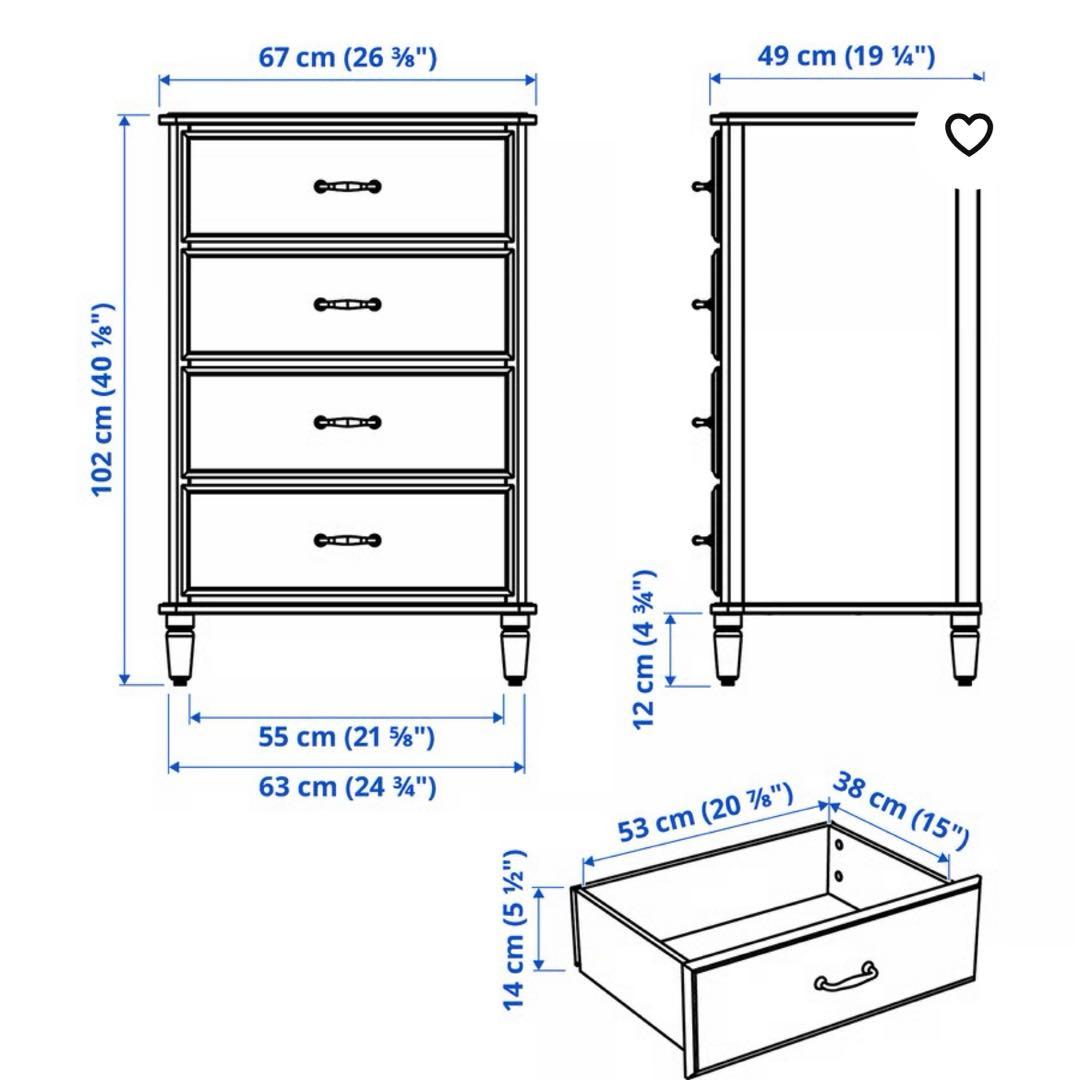 67 cm (26 ⅜")

49 cm (19 ¼")

102 cm (40 ⅛")

12 cm (4 ¾")

55 cm (21 ⅝")

63 cm (24 ¾")

53 cm (20 ⅞")

38 cm (15")

14 cm (5 ½")