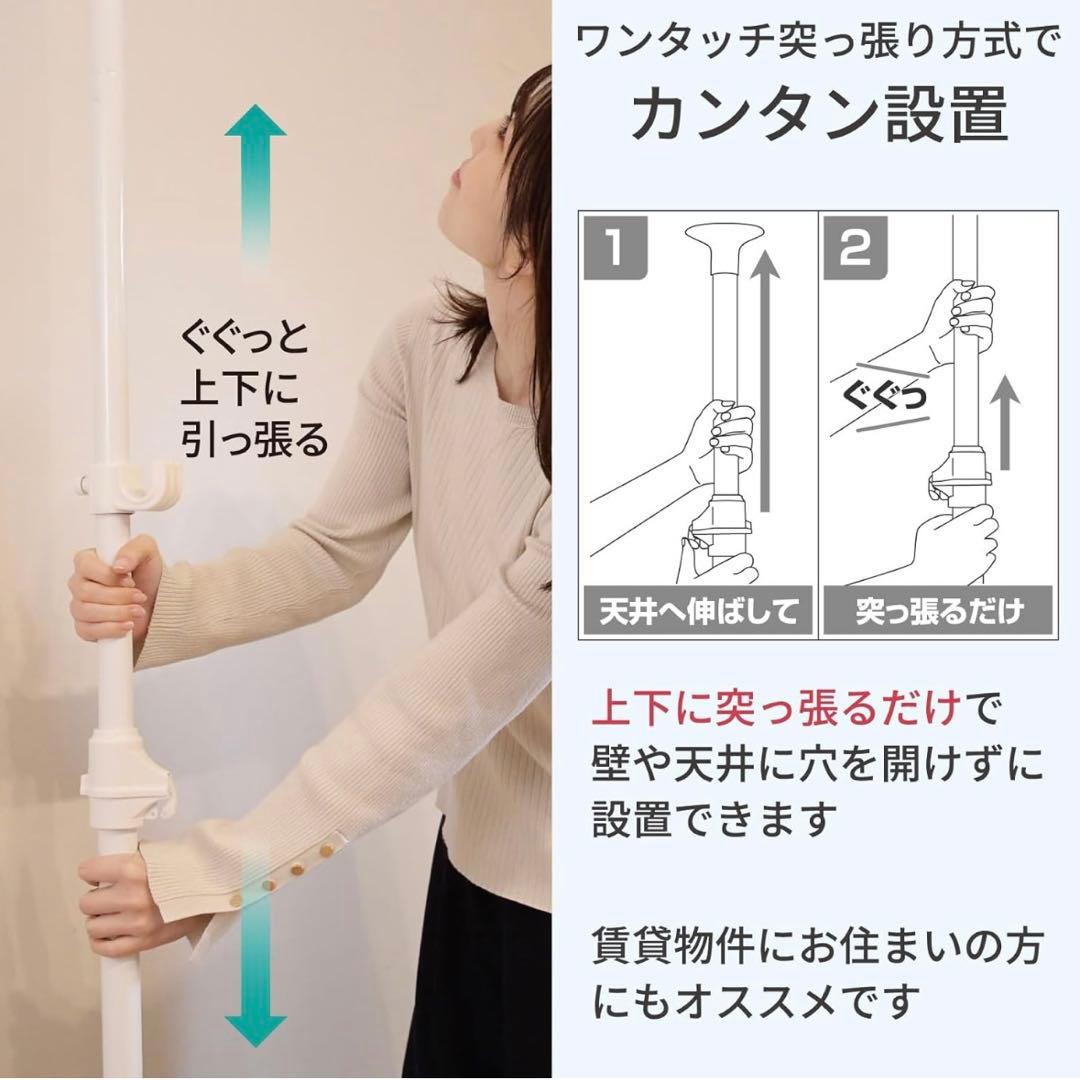 ぐぐっと
上下に
引っ張る

ワンタッチ突っ張り方式で
カンタン設置

1
天井へ伸ばして

2
ぐぐっ
突っ張るだけ

上下に突っ張るだけで壁や天井に穴を開けずに設置できます

賃貸物件にお住まいの方にもオススメです