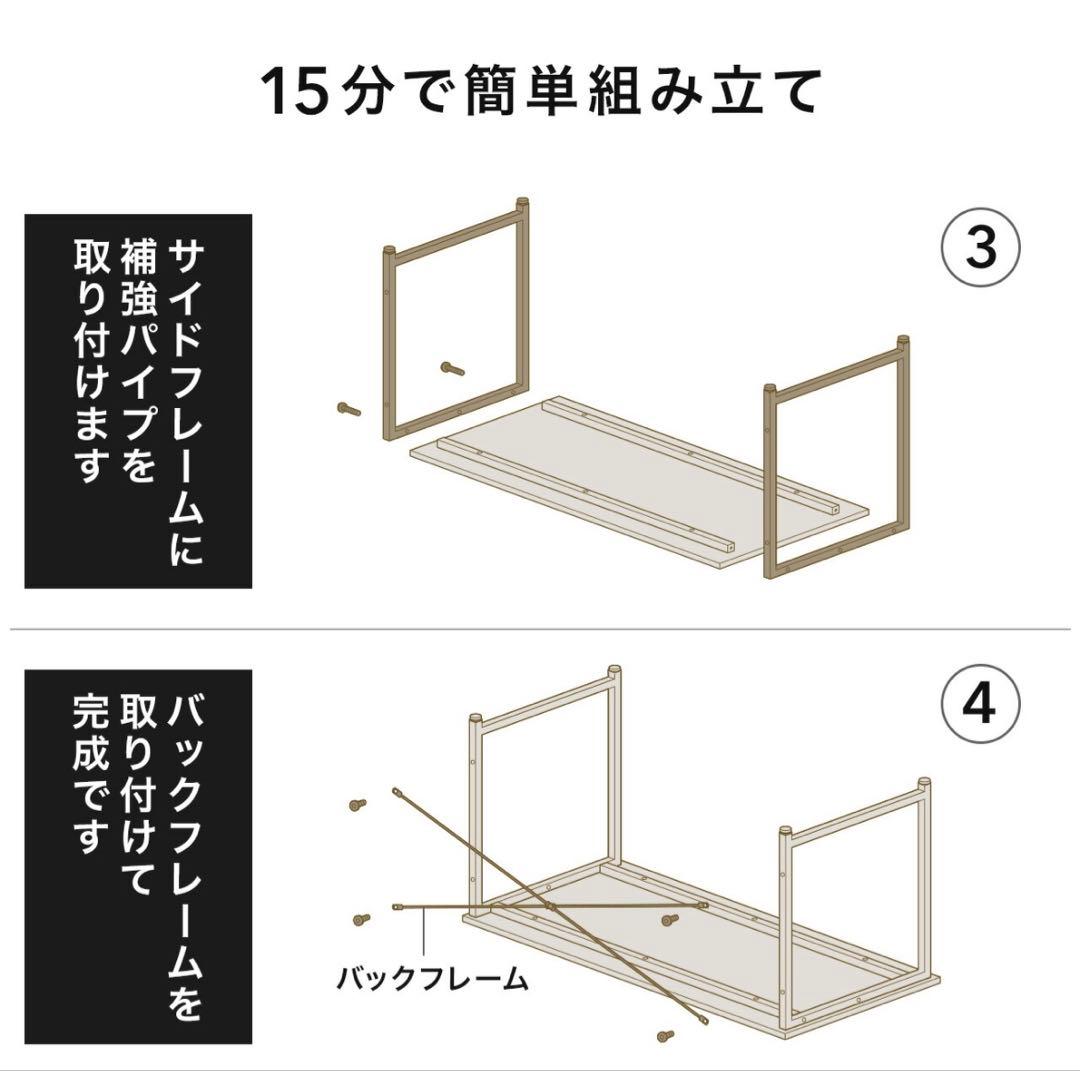 15分で簡単組み立て

サイドフレームに補強パイプを取り付けます

③

バックフレームを取り付けて完成です

④

バックフレーム