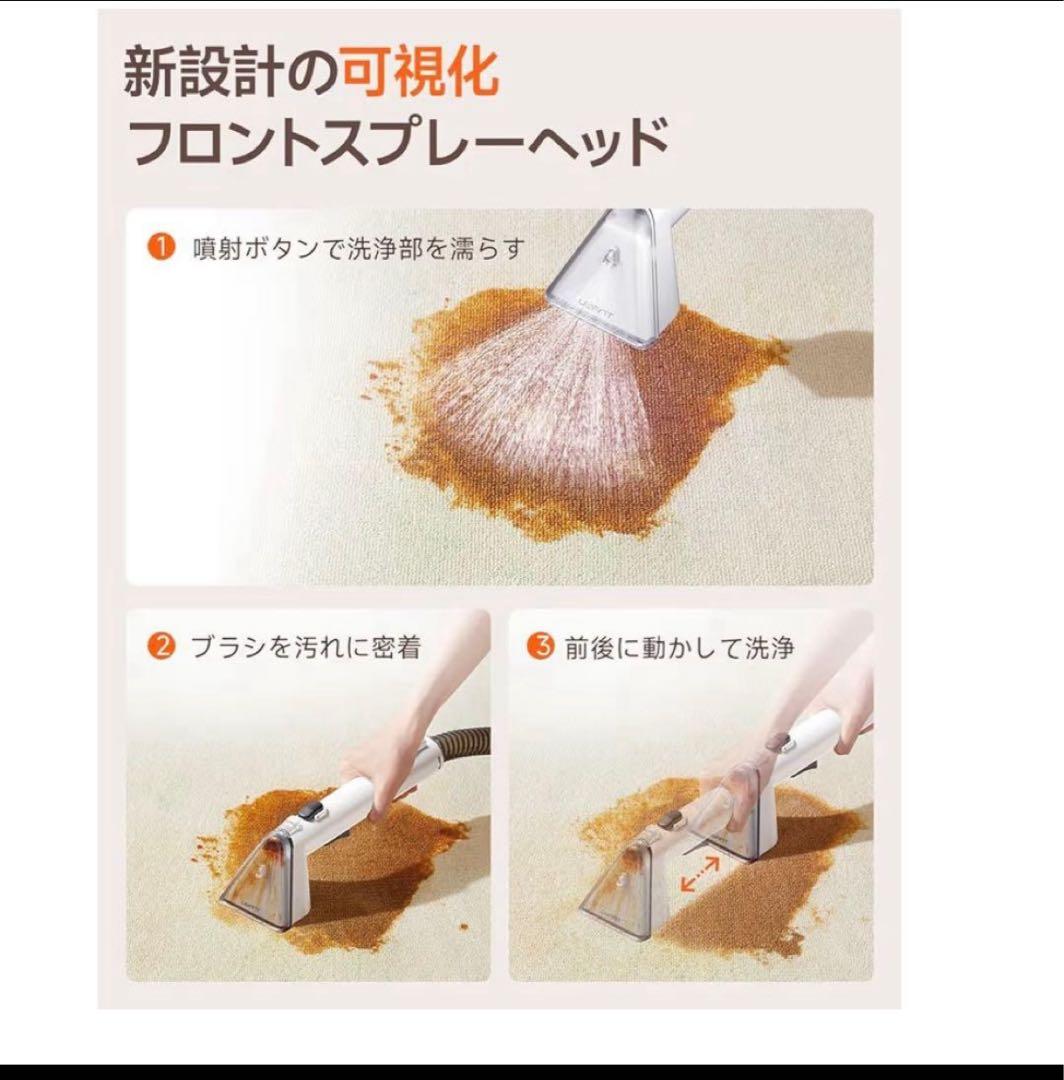 新設計の可視化
フロントスプレーヘッド

1 噴射ボタンで洗浄部を濡らす

2 ブラシを汚れに密着

3 前後に動かして洗浄