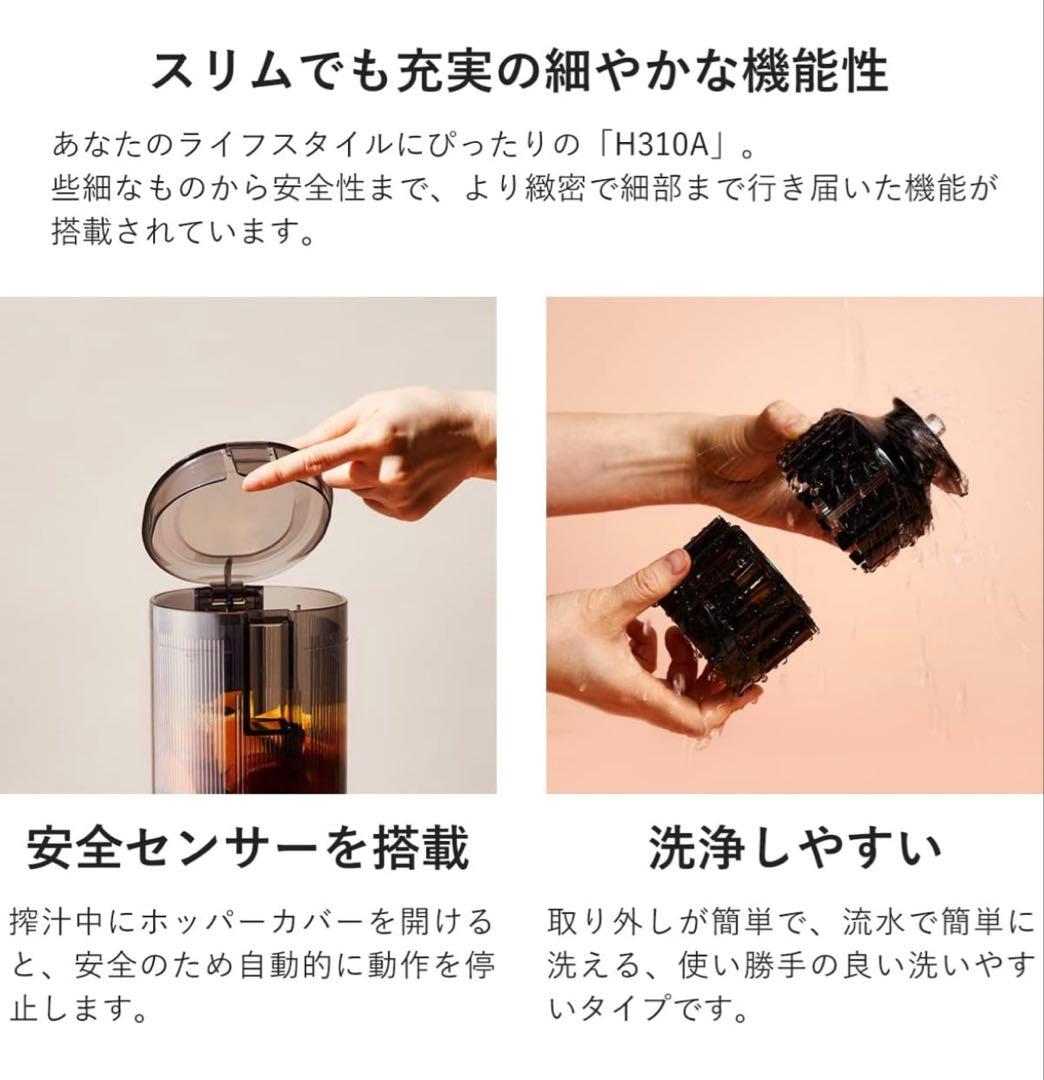 スリムでも充実の細やかな機能性

あなたのライフスタイルにぴったりの「H310A」。
些細なものから安全性まで、より緻密で細部まで行き届いた機能が搭載されています。

安全センサーを搭載

搾汁中にホッパーカバーを開けると、安全のため自動的に動作を停止します。

洗浄しやすい

取り外しが簡単で、流水で簡単に洗える、使い勝手の良い洗いやすいタイプです。