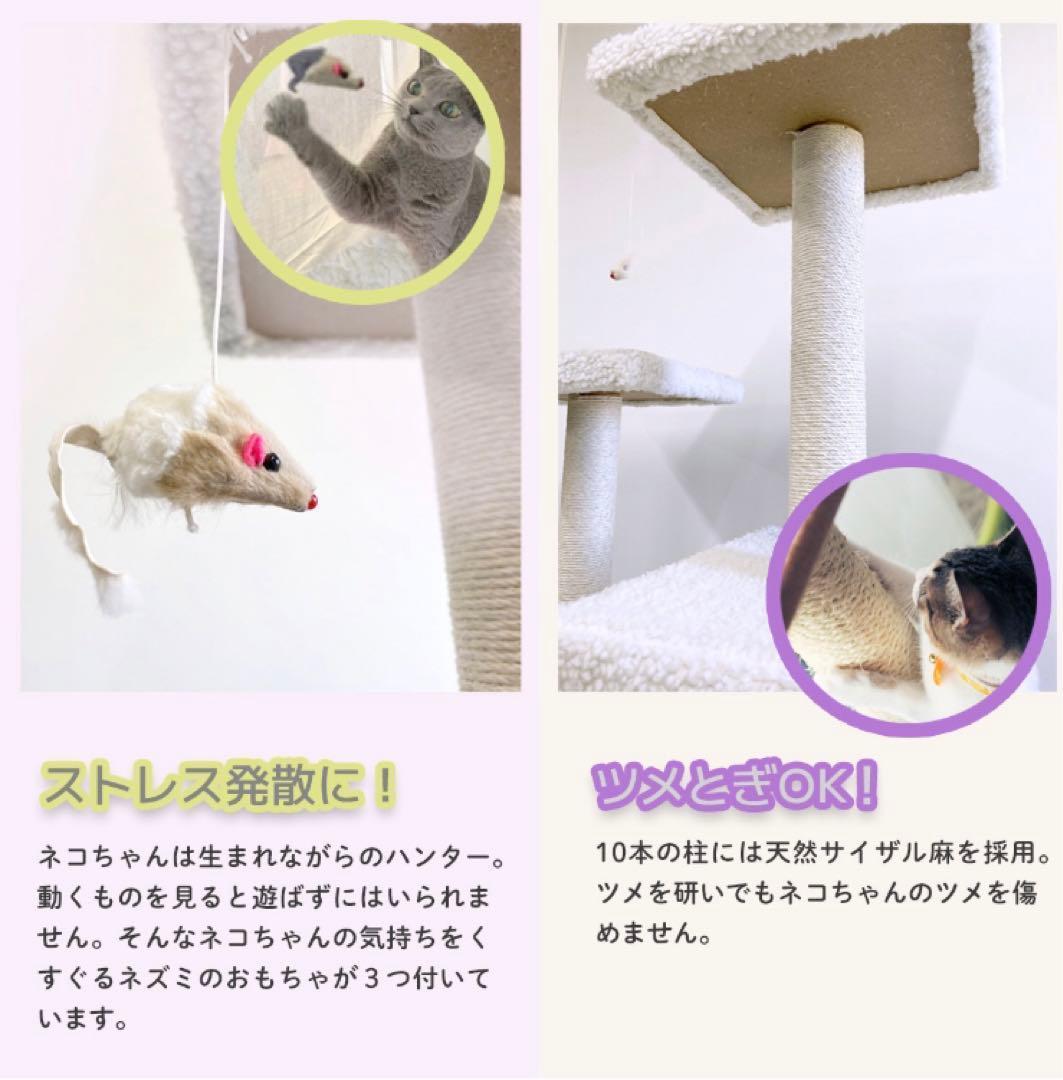 ストレス発散に！

ネコちゃんは生まれながらのハンター。動くものを見ると遊ばずにはいられません。そんなネコちゃんの気持ちをくすぐるネズミのおもちゃが３つ付いています。

ツメとぎOK！

10本の柱には天然サイザル麻を採用。ツメを研いでもネコちゃんのツメを傷めません。