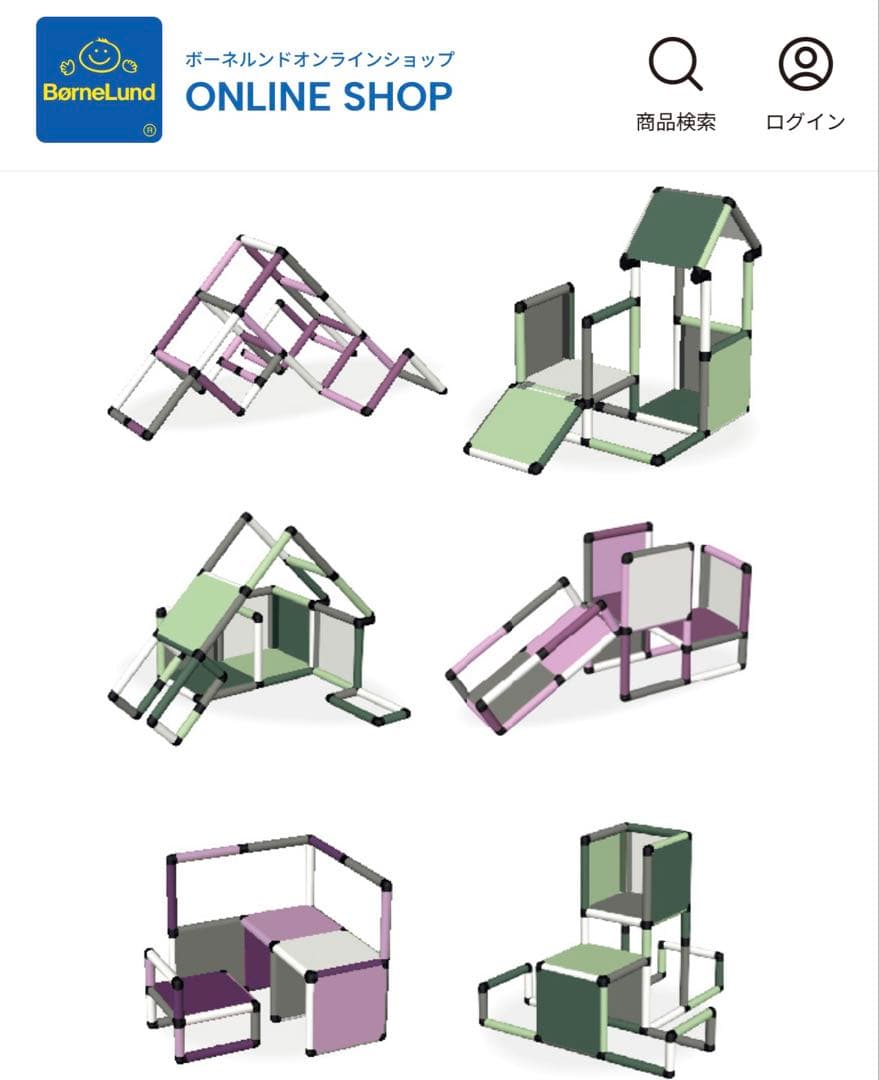 BørneLund
®

ボーネルンドオンラインショップ
ONLINE SHOP

商品検索

ログイン