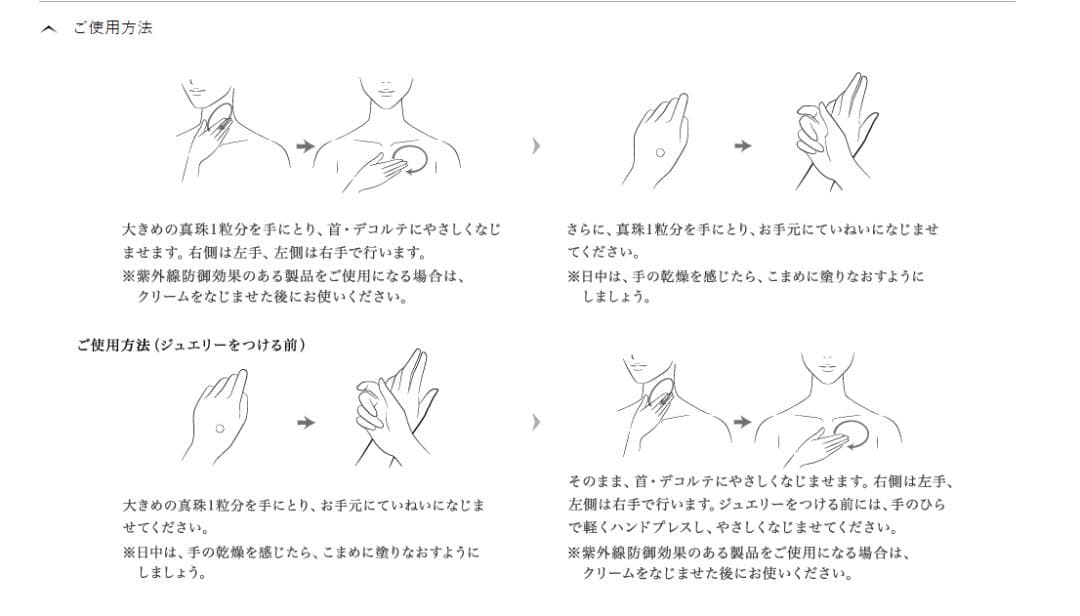 ご使用方法

大きめの真珠1粒分を手にとり、首・デコルテにやさしくなじませます。右側は左手、左側は右手で行います。
※紫外線防御効果のある製品をご使用になる場合は、クリームをなじませた後にお使いください。

さらに、真珠1粒分を手にとり、お手元にていねいになじませてください。
※日中は、手の乾燥を感じたら、こまめに塗りなおすようにしましょう。

ご使用方法（ジュエリーをつける前）

大きめの真珠1粒分を手にとり、お手元にていねいになじませてください。
※日中は、手の乾燥を感じたら、こまめに塗りなおすようにしましょう。

そのまま、首・デコルテにやさしくなじませます。右側は左手、左側は右手で行います。ジュエリーをつける前には、手のひらで軽くハンドプレスし、やさしくなじませてください。
※紫外線防御効果のある製品をご使用になる場合は、クリームをなじませた後にお使いください。