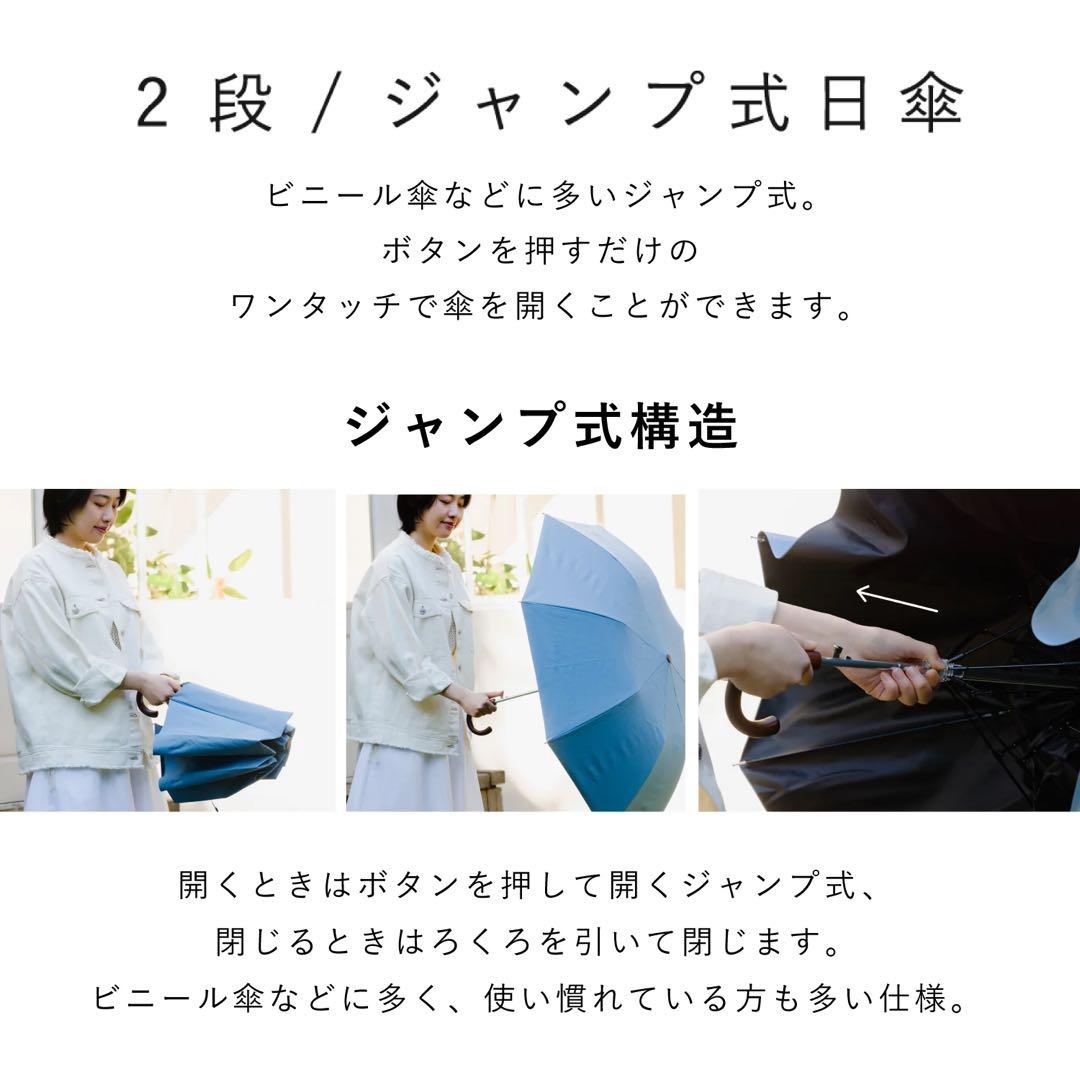 2段/ジャンプ式日傘

ビニール傘などに多いジャンプ式。
ボタンを押すだけの
ワンタッチで傘を開くことができます。

ジャンプ式構造

開くときはボタンを押して開くジャンプ式、
閉じるときはろくろを引いて閉じます。
ビニール傘などに多く、使い慣れている方も多い仕様。