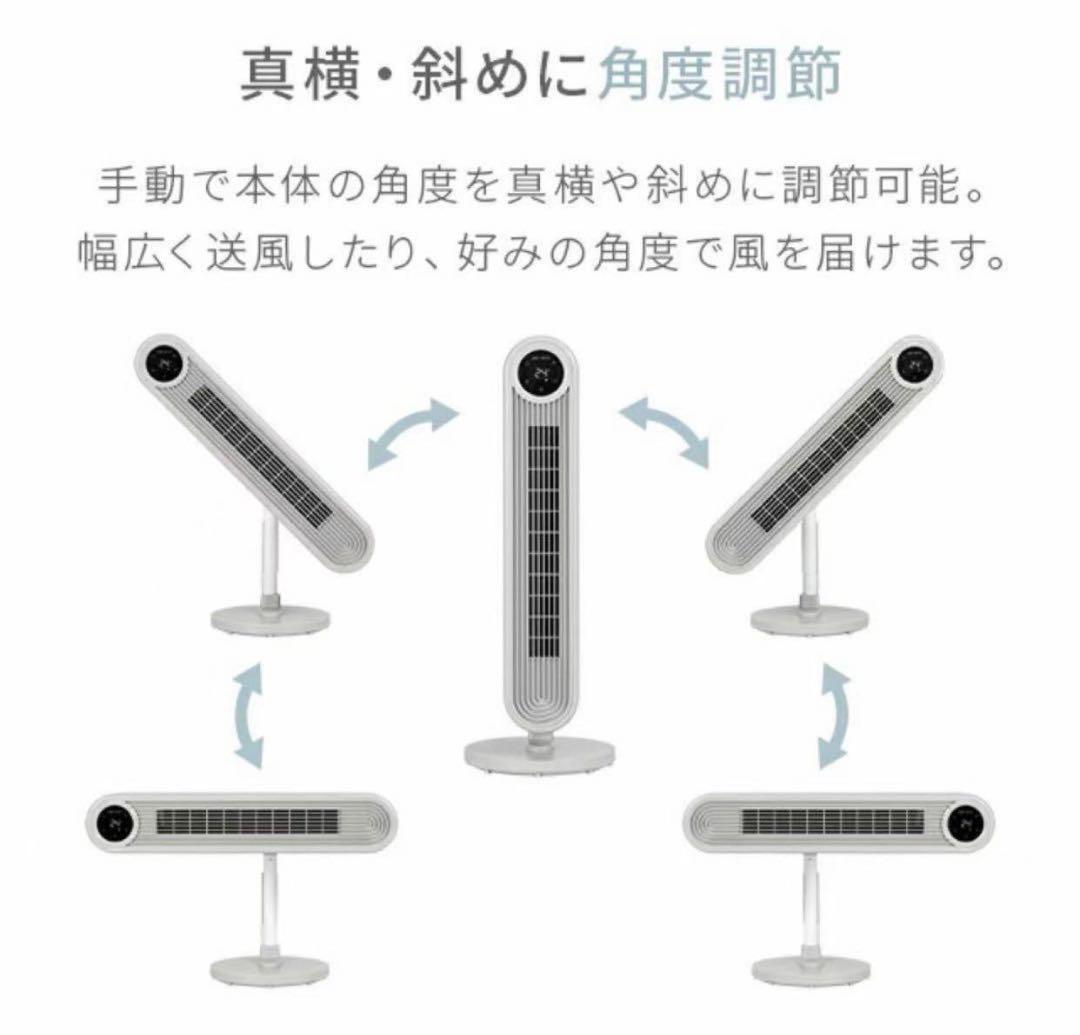 真横・斜めに角度調節

手動で本体の角度を真横や斜めに調節可能。
幅広く送風したり、好みの角度で風を届けます。