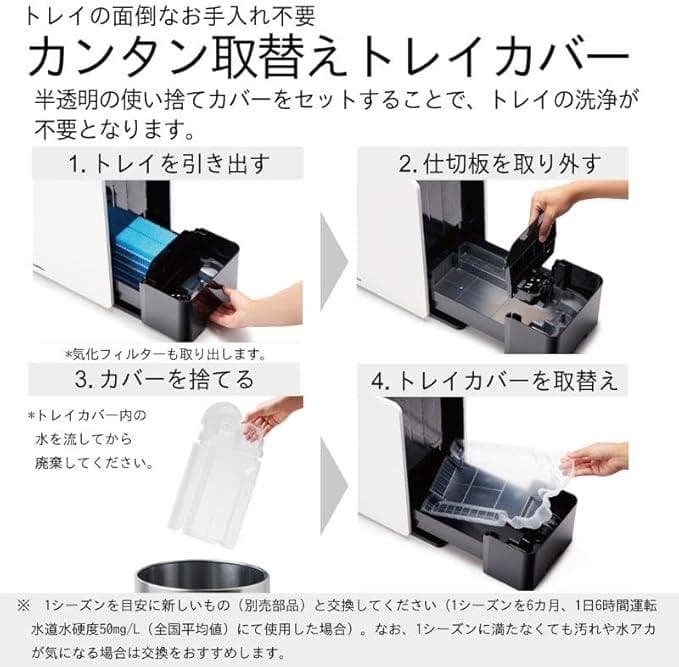 トレイの面倒なお手入れ不要
カンタン取替えトレイカバー
半透明の使い捨てカバーをセットすることで、トレイの洗浄が不要となります。

1. トレイを引き出す

*気化フィルターも取り出します。

2. 仕切板を取り外す

3. カバーを捨てる

*トレイカバー内の水を流してから廃棄してください。

4. トレイカバーを取替え

※ 1シーズンを目安に新しいもの（別売部品）と交換してください（1シーズンを6カ月、1日6時間運転 水道水硬度50mg/L（全国平均値）にて使用した場合）。なお、1シーズンに満たなくても汚れや水アカが気になる場合は交換をおすすめします。