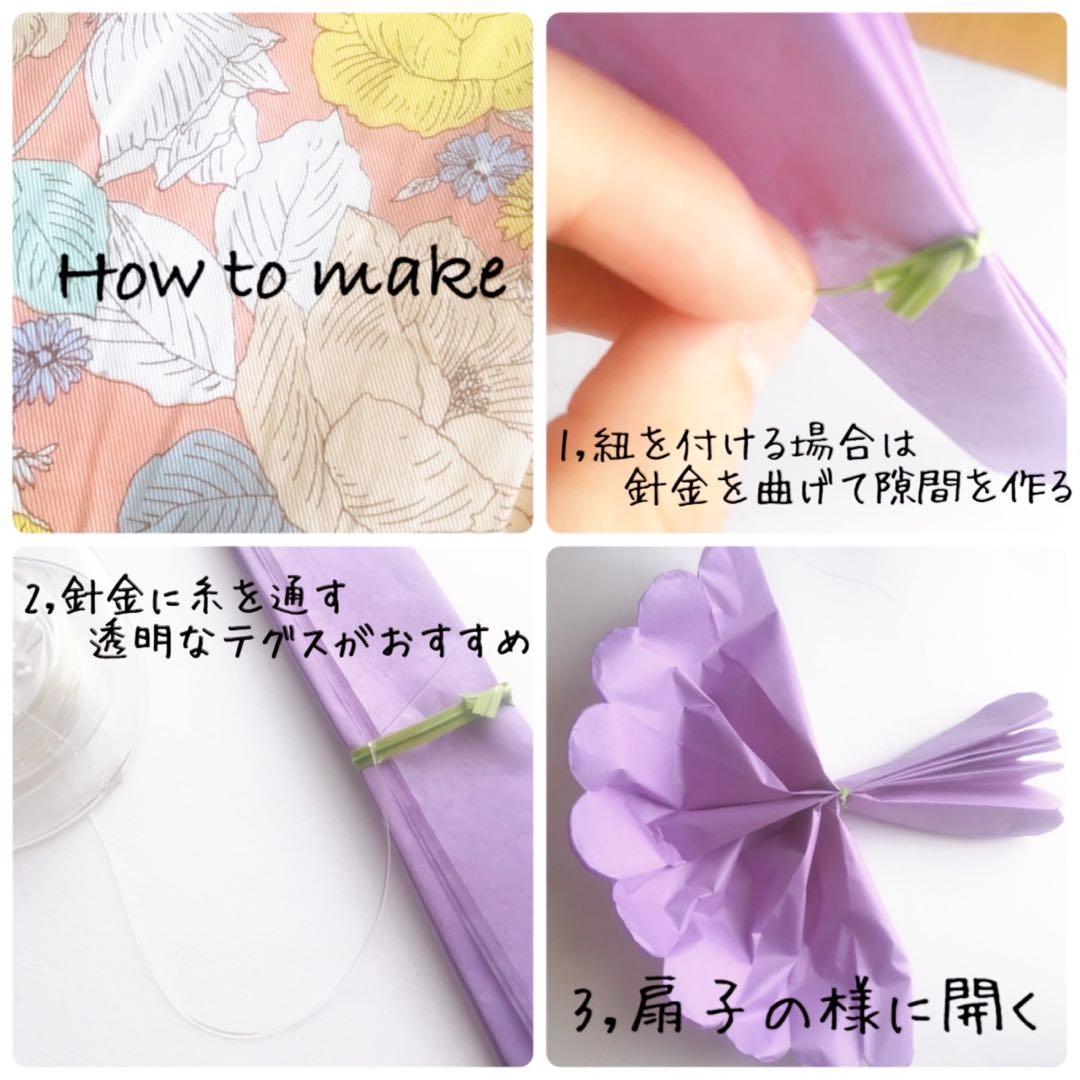 How to make

1,紐を付ける場合は
針金を曲げて隙間を作る

2,針金に糸を通す
透明なテグスがおすすめ

3,扇子の様に開く