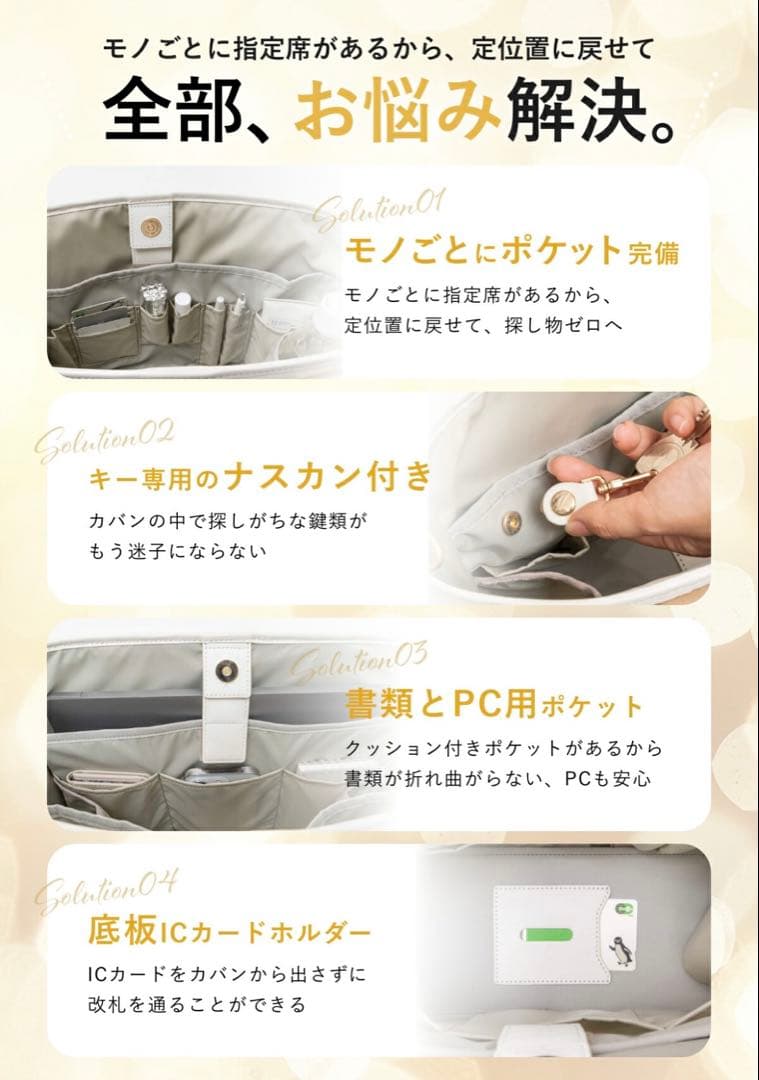 モノごとに指定席があるから、定位置に戻せて

全部、お悩み解決。

Solution01

モノごとにポケット完備

モノごとに指定席があるから、定位置に戻せて、探し物ゼロへ

Solution02

キー専用のナスカン付き

カバンの中で探しがちな鍵類がもう迷子にならない

Solution03

書類とPC用ポケット

クッション付きポケットがあるから書類が折れ曲がらない、PCも安心

Solution04

底板ICカードホルダー

ICカードをカバンから出さずに改札を通ることができる