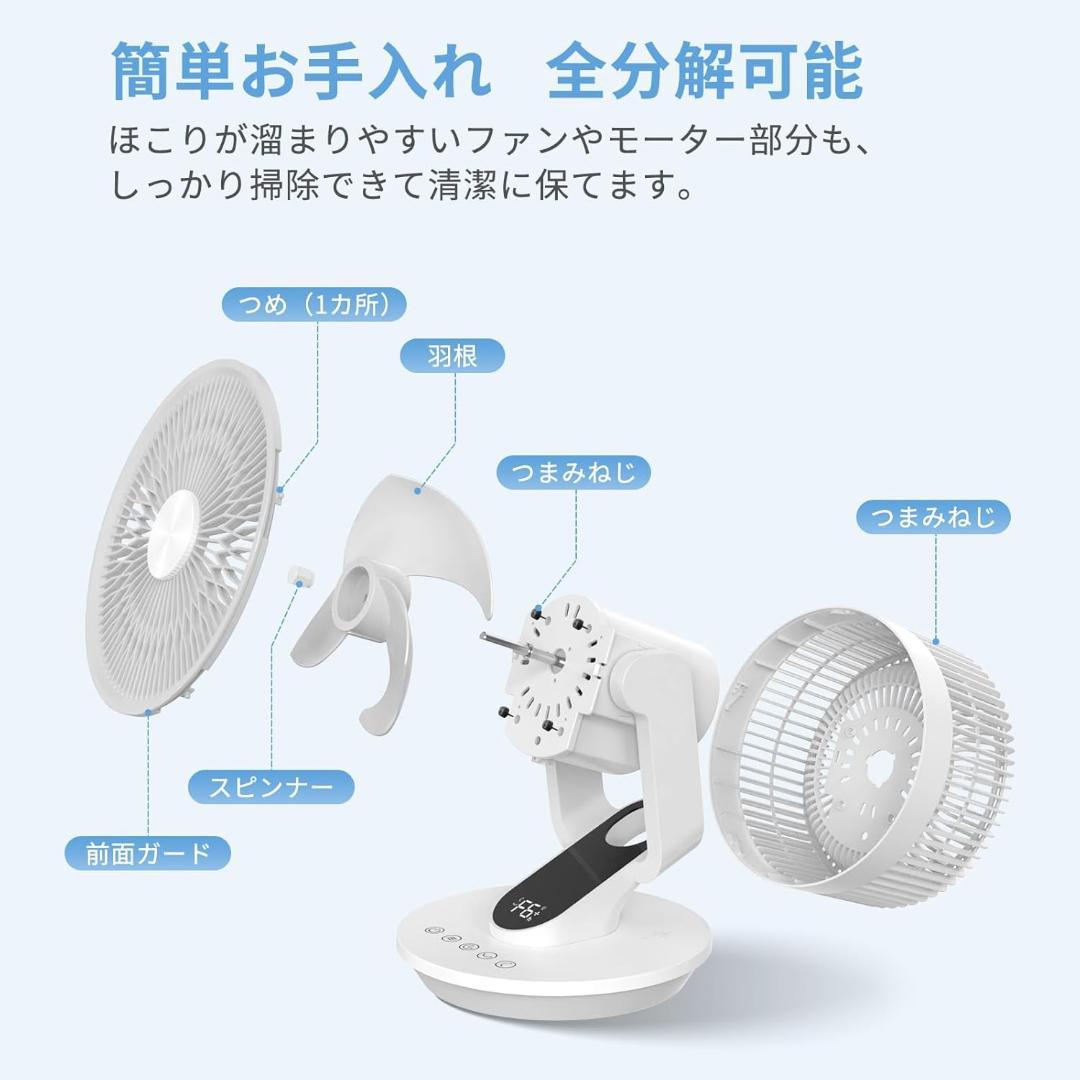 簡単お手入れ　全分解可能

ほこりが溜まりやすいファンやモーター部分も、しっかり掃除できて清潔に保てます。

つめ（1カ所）

羽根

つまみねじ

つまみねじ

スピンナー

前面ガード