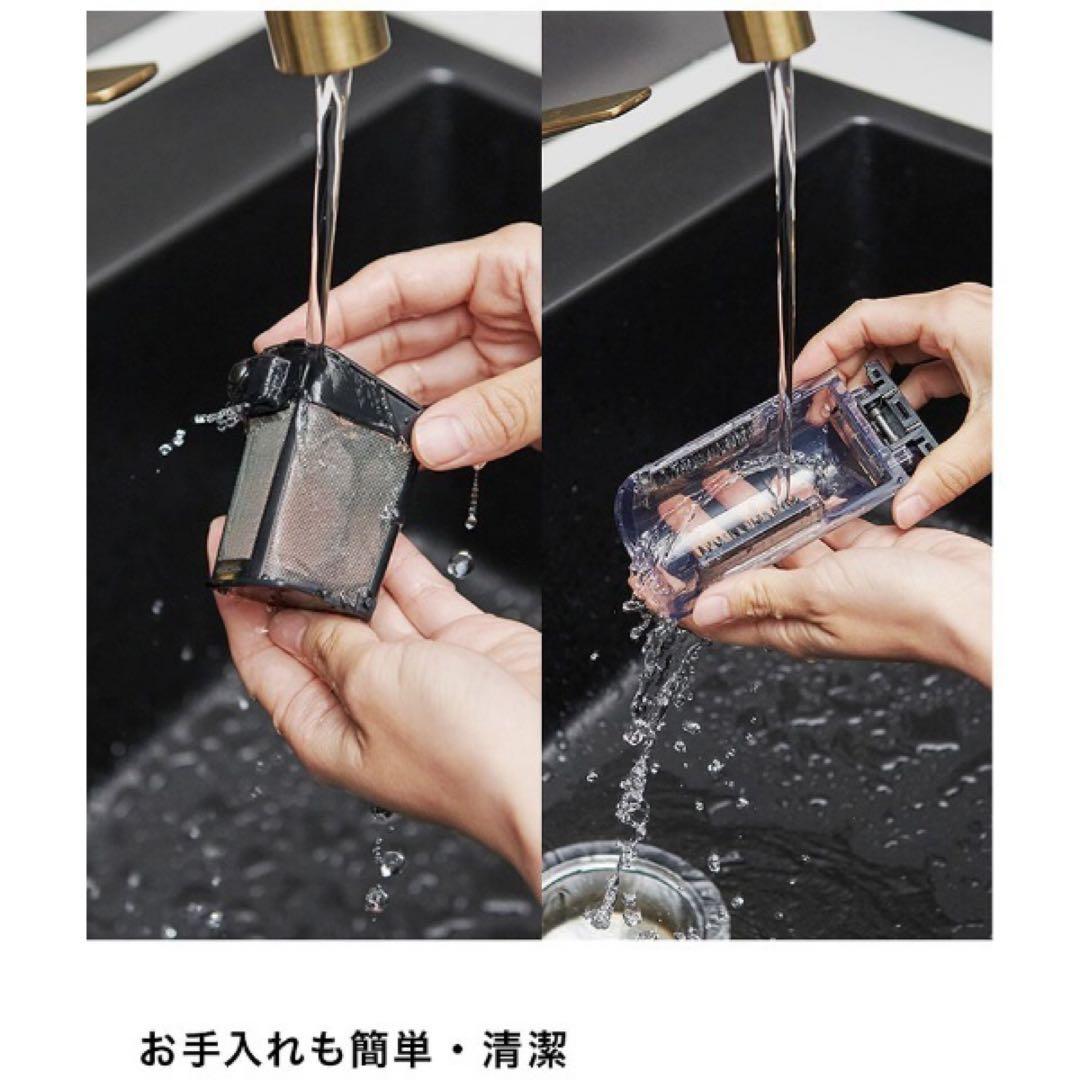 お手入れも簡単・清潔