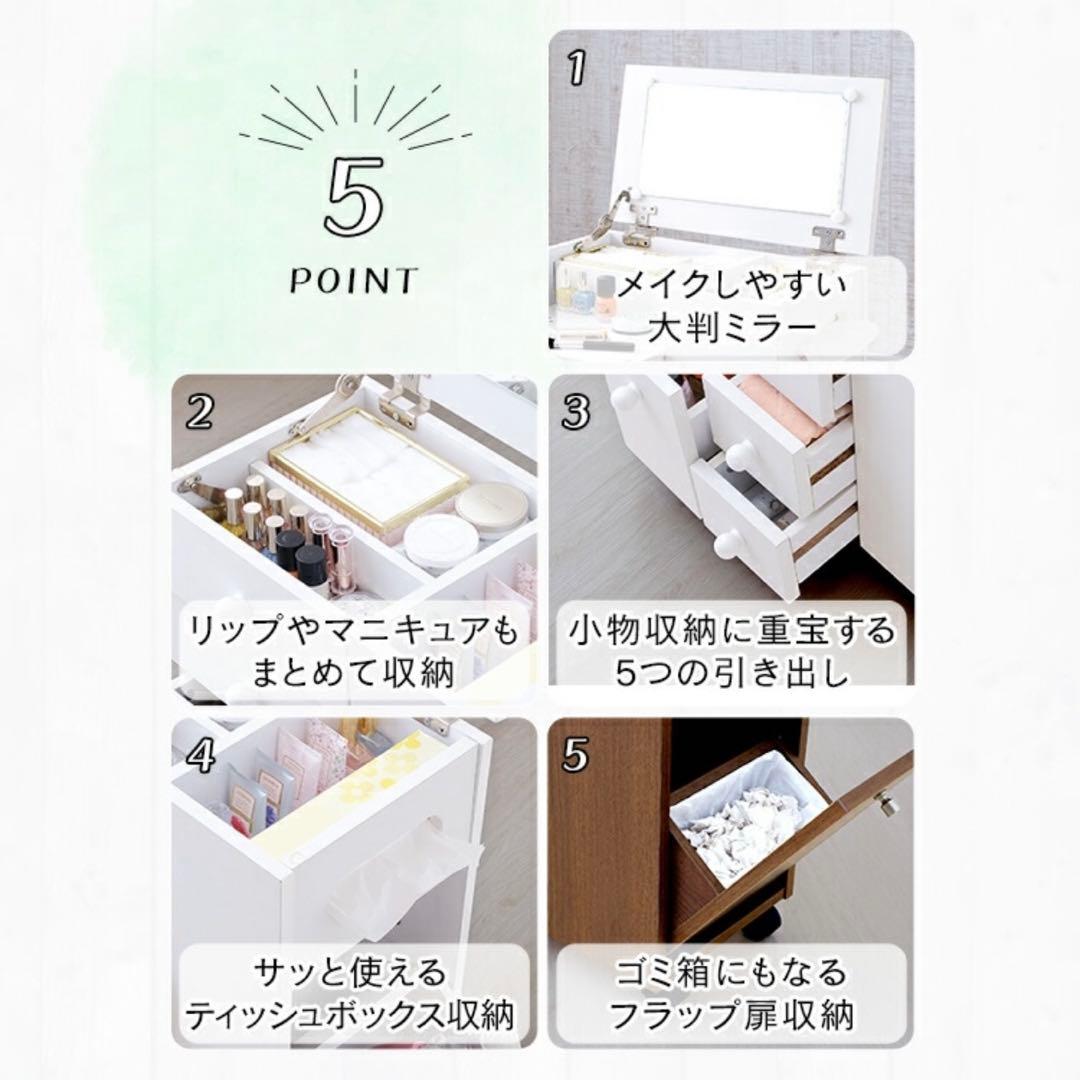 5
POINT

1
メイクしやすい
大判ミラー

2
リップやマニキュアも
まとめて収納

3
小物収納に重宝する
5つの引き出し

4
サッと使える
ティッシュボックス収納

5
ゴミ箱にもなる
フラップ扉収納