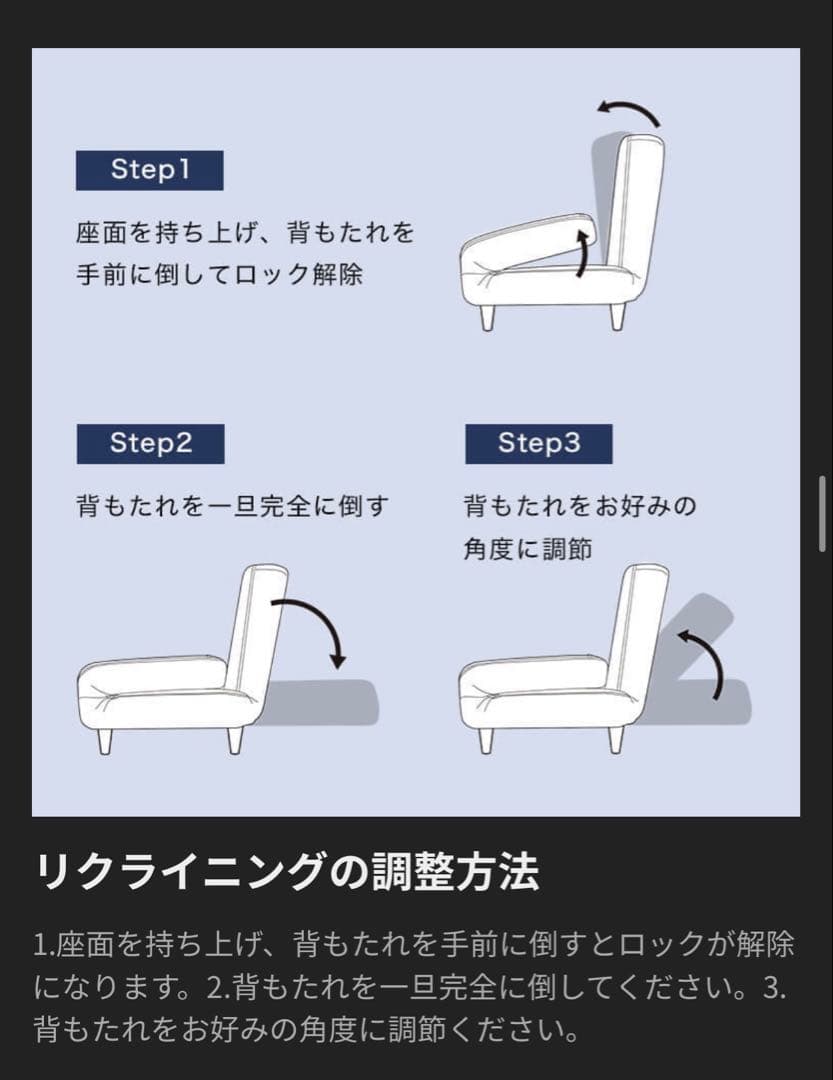 Step1

座面を持ち上げ、背もたれを手前に倒してロック解除

Step2

背もたれを一旦完全に倒す

Step3

背もたれをお好みの角度に調節

リクライニングの調整方法

1.座面を持ち上げ、背もたれを手前に倒すとロックが解除になります。2.背もたれを一旦完全に倒してください。3.背もたれをお好みの角度に調節ください。