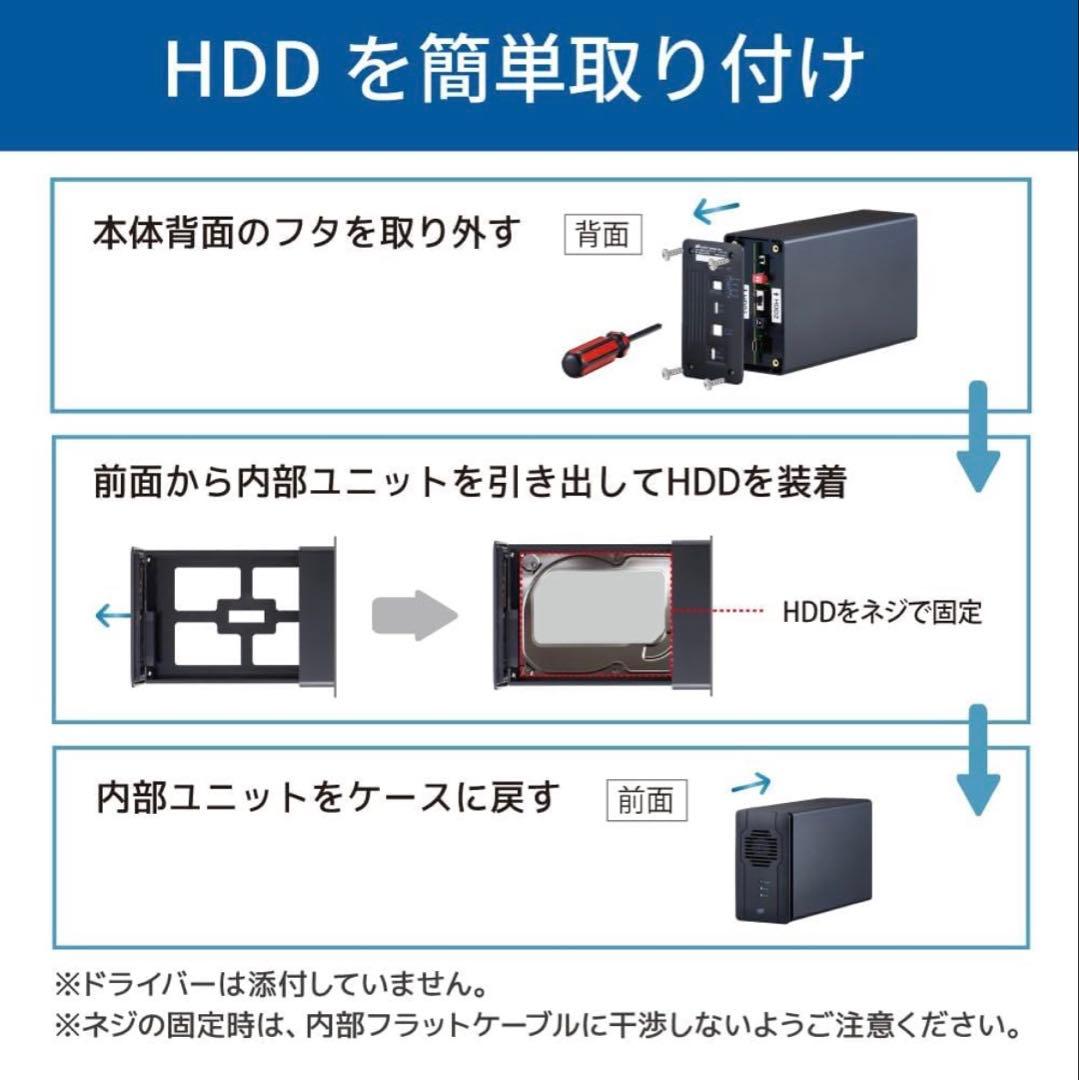 HDD を簡単取り付け

本体背面のフタを取り外す

背面

前面から内部ユニットを引き出してHDDを装着

HDDをネジで固定

内部ユニットをケースに戻す

前面

※ドライバーは添付していません。
※ネジの固定時は、内部フラットケーブルに干渉しないようご注意ください。