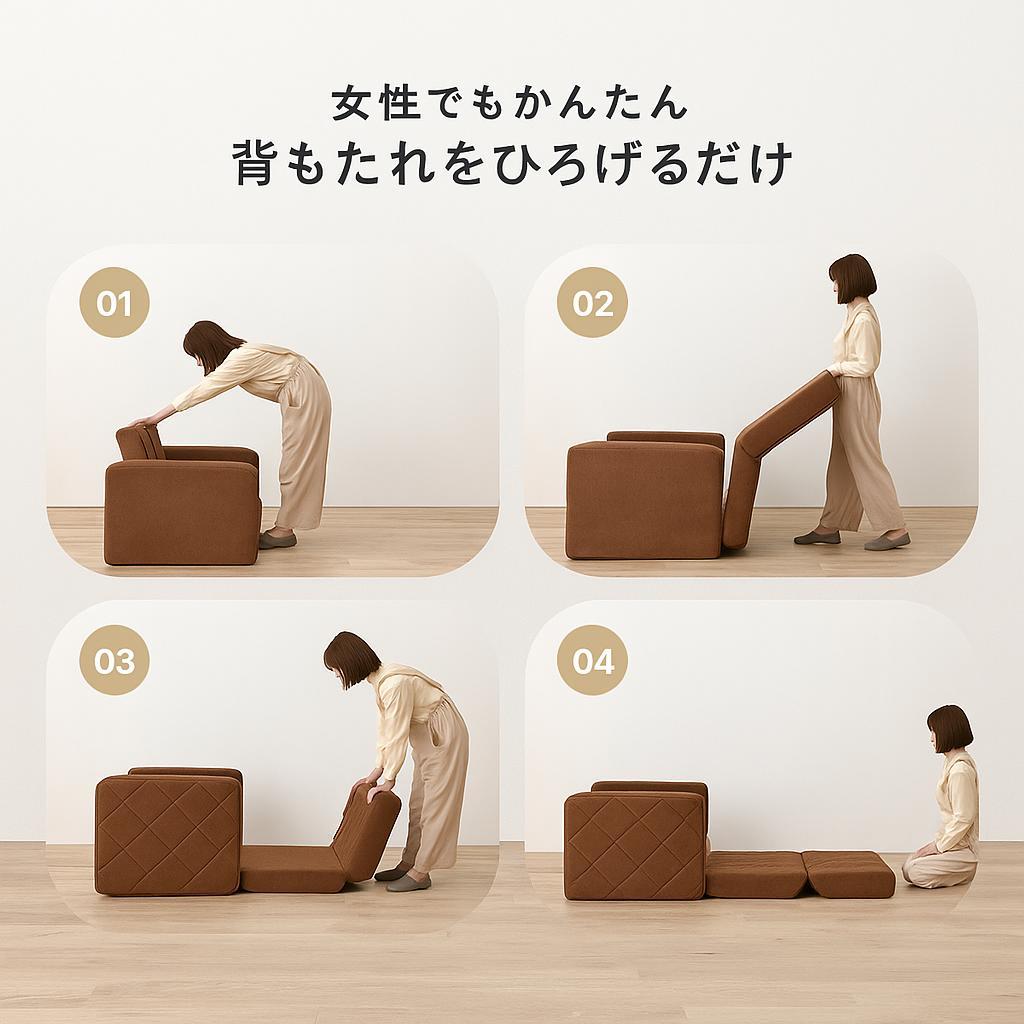 女性でもかんたん
背もたれをひろげるだけ

01

02

03

04