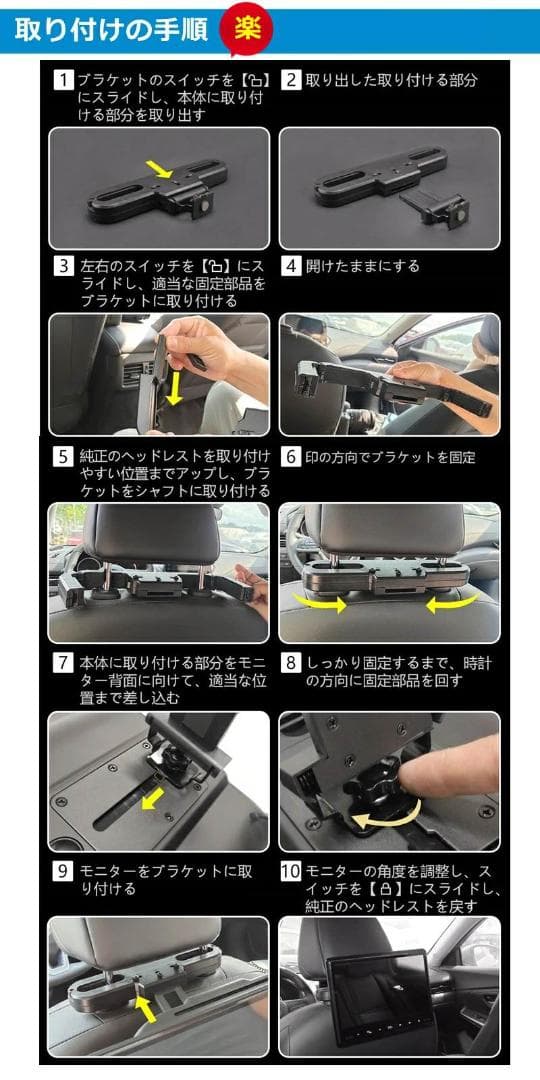 取り付けの手順 楽

1 ブラケットのスイッチを【🔓】にスライドし、本体に取り付ける部分を取り出す

2 取り出した取り付ける部分

3 左右のスイッチを【🔓】にスライドし、適当な固定部品をブラケットに取り付ける

4 開けたままにする

5 純正のヘッドレストを取り付けやすい位置までアップし、ブラケットをシャフトに取り付ける

6 印の方向でブラケットを固定

7 本体に取り付ける部分をモニター背面に向けて、適当な位置まで差し込む

8 しっかり固定するまで、時計の方向に固定部品を回す

9 モニターをブラケットに取り付ける

10 モニターの角度を調整し、スイッチを【🔒】にスライドし、純正のヘッドレストを戻す