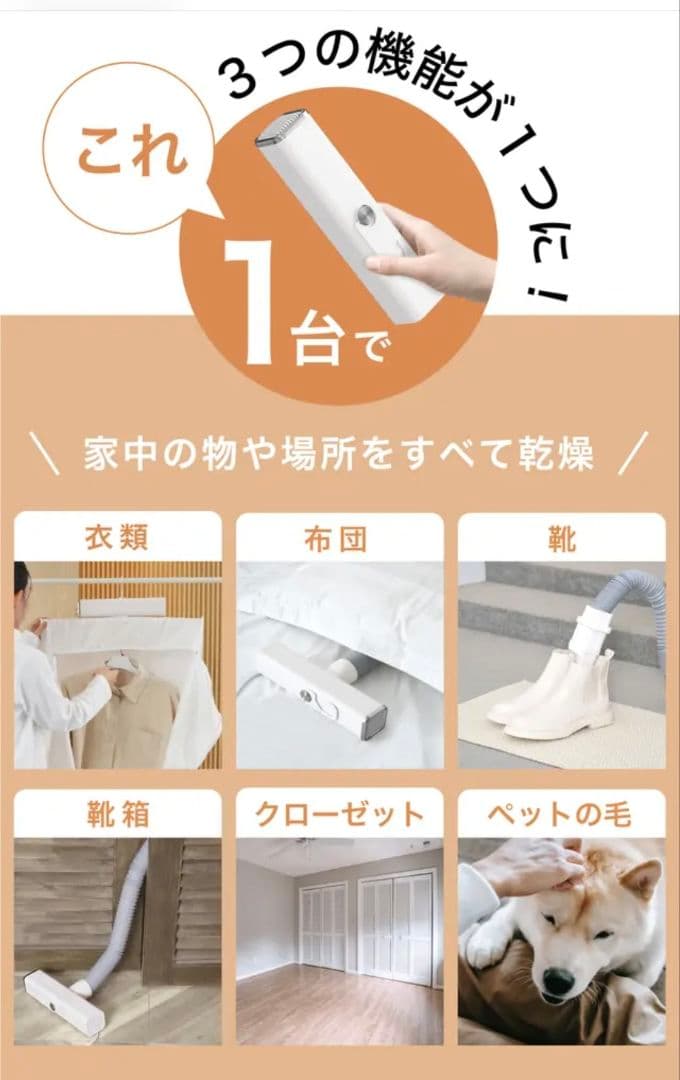 3つの機能が1つに!

これ

1台で

\ 家中の物や場所をすべて乾燥 /

衣類

布団

靴

靴箱

クローゼット

ペットの毛