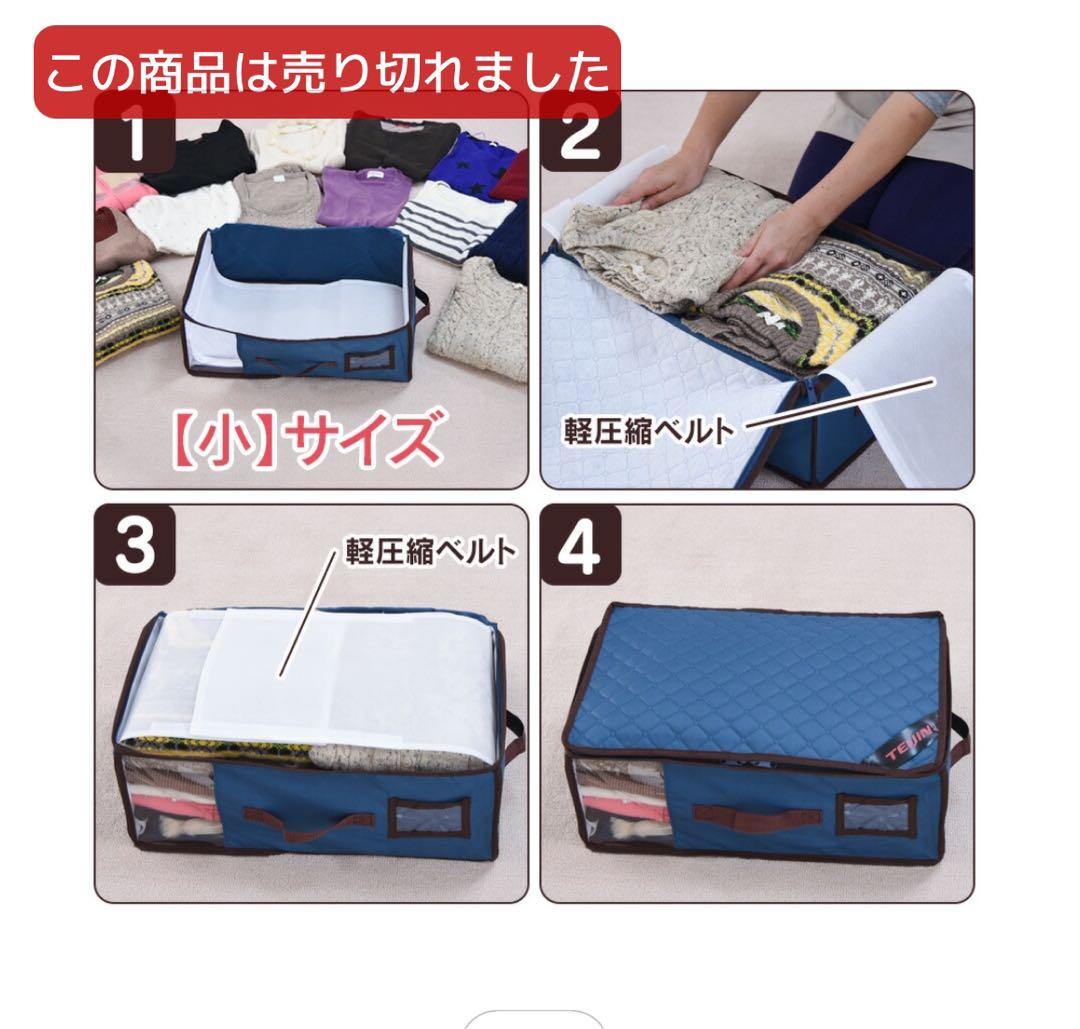 この商品は売り切れました

1

【小】サイズ

2

軽圧縮ベルト

3

軽圧縮ベルト

4

TEIJIN