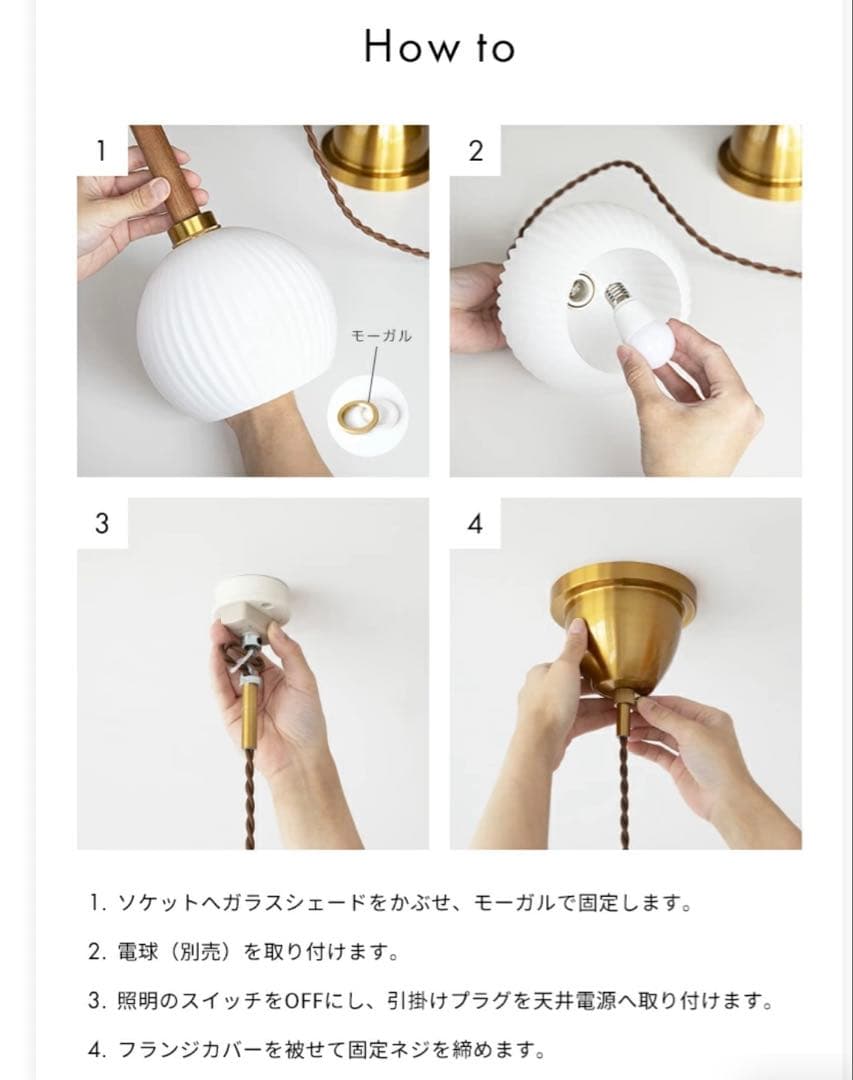 How to

1

モーガル

2

3

4

1. ソケットへガラスシェードをかぶせ、モーガルで固定します。

2. 電球（別売）を取り付けます。

3. 照明のスイッチをOFFにし、引掛けプラグを天井電源へ取り付けます。

4. フランジカバーを被せて固定ネジを締めます。