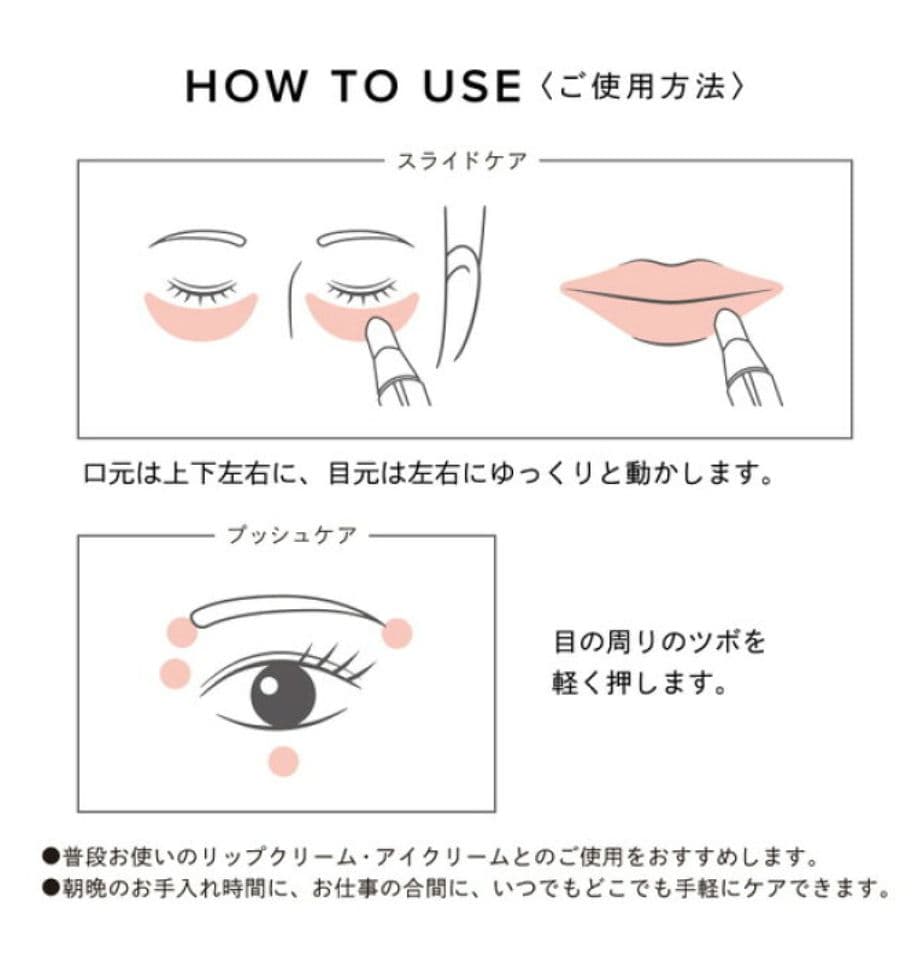 HOW TO USE〈ご使用方法〉

スライドケア

口元は上下左右に、目元は左右にゆっくりと動かします。

プッシュケア

目の周りのツボを軽く押します。

●普段お使いのリップクリーム・アイクリームとのご使用をおすすめします。
●朝晩のお手入れ時間に、お仕事の合間に、いつでもどこでも手軽にケアできます。