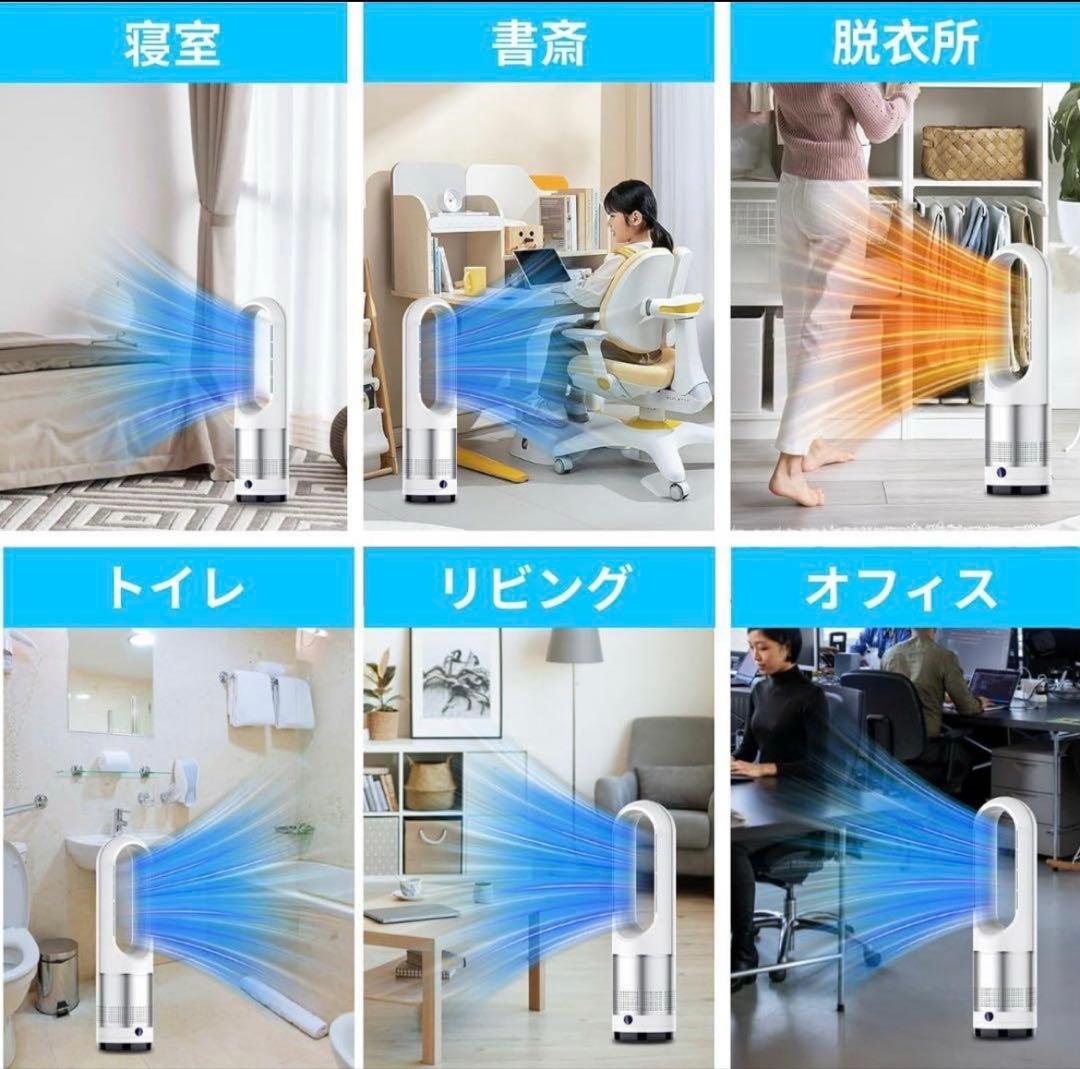 寝室

書斎

脱衣所

トイレ

リビング

オフィス