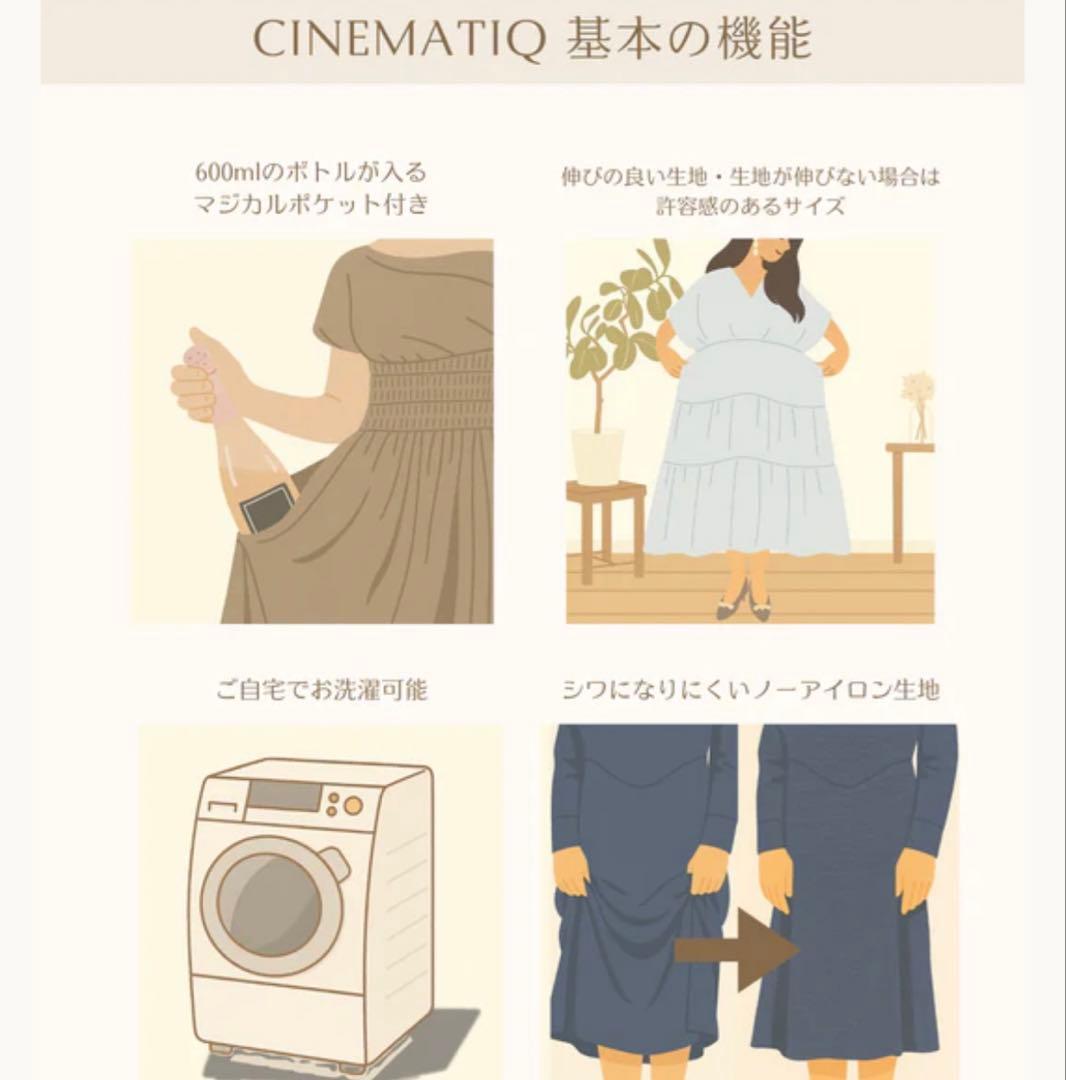 CINEMATIQ 基本の機能

600mlのボトルが入る
マジカルポケット付き

伸びの良い生地・生地が伸びない場合は
許容感のあるサイズ

ご自宅でお洗濯可能

シワになりにくいノーアイロン生地