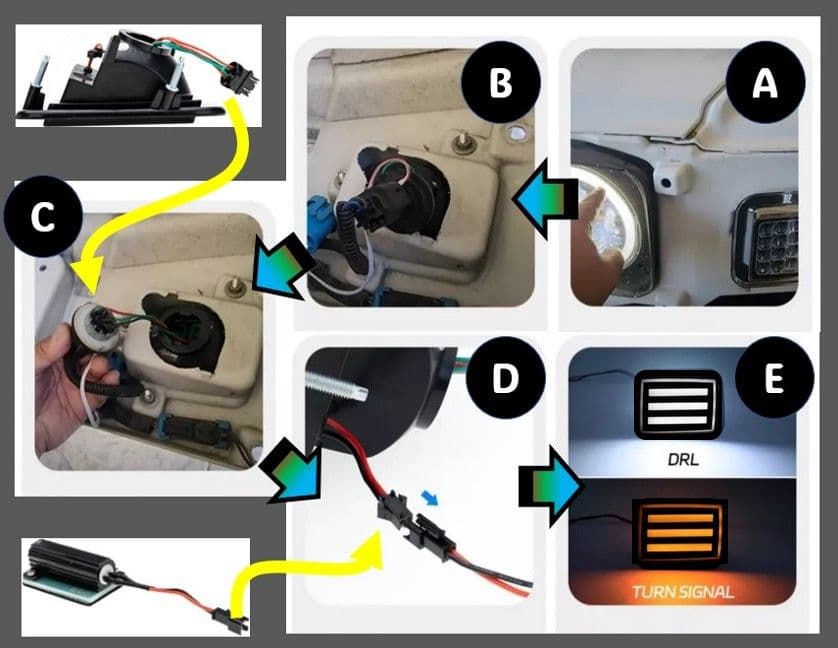 B

A

C

D

E

DRL

TURN SIGNAL