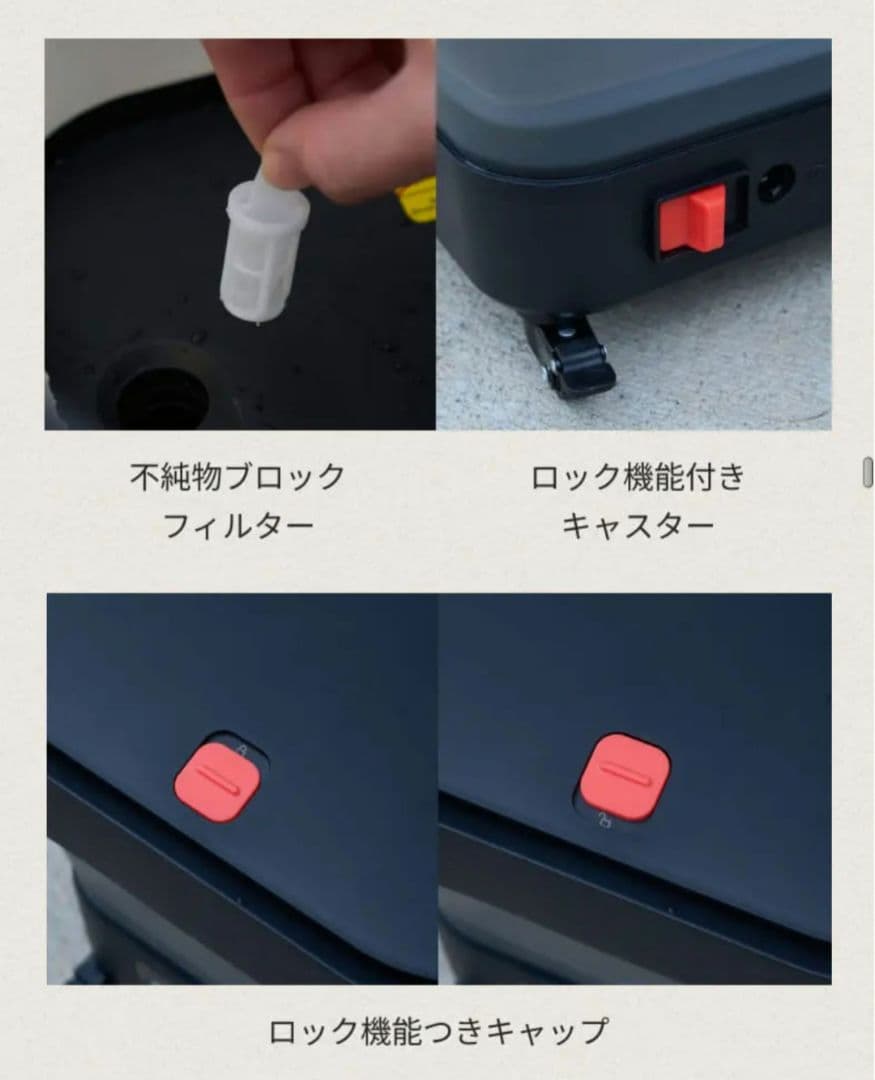 不純物ブロック
フィルター

ロック機能付き
キャスター

ロック機能つきキャップ