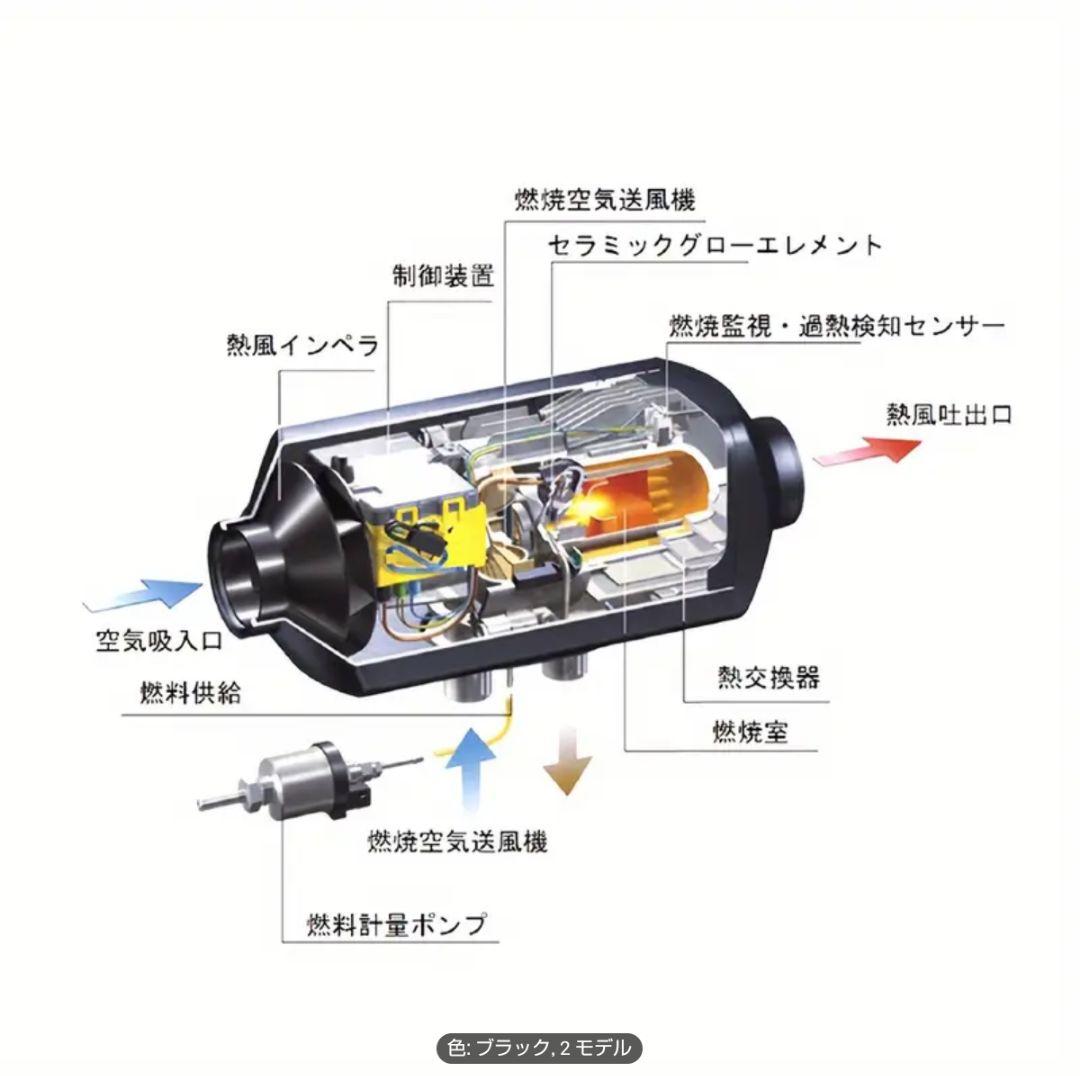 燃焼空気送風機

セラミックグローエレメント

制御装置

燃焼監視・過熱検知センサー

熱風インペラ

熱風吐出口

空気吸入口

燃料供給

熱交換器

燃焼室

燃焼空気送風機

燃料計量ポンプ

色: ブラック, 2 モデル