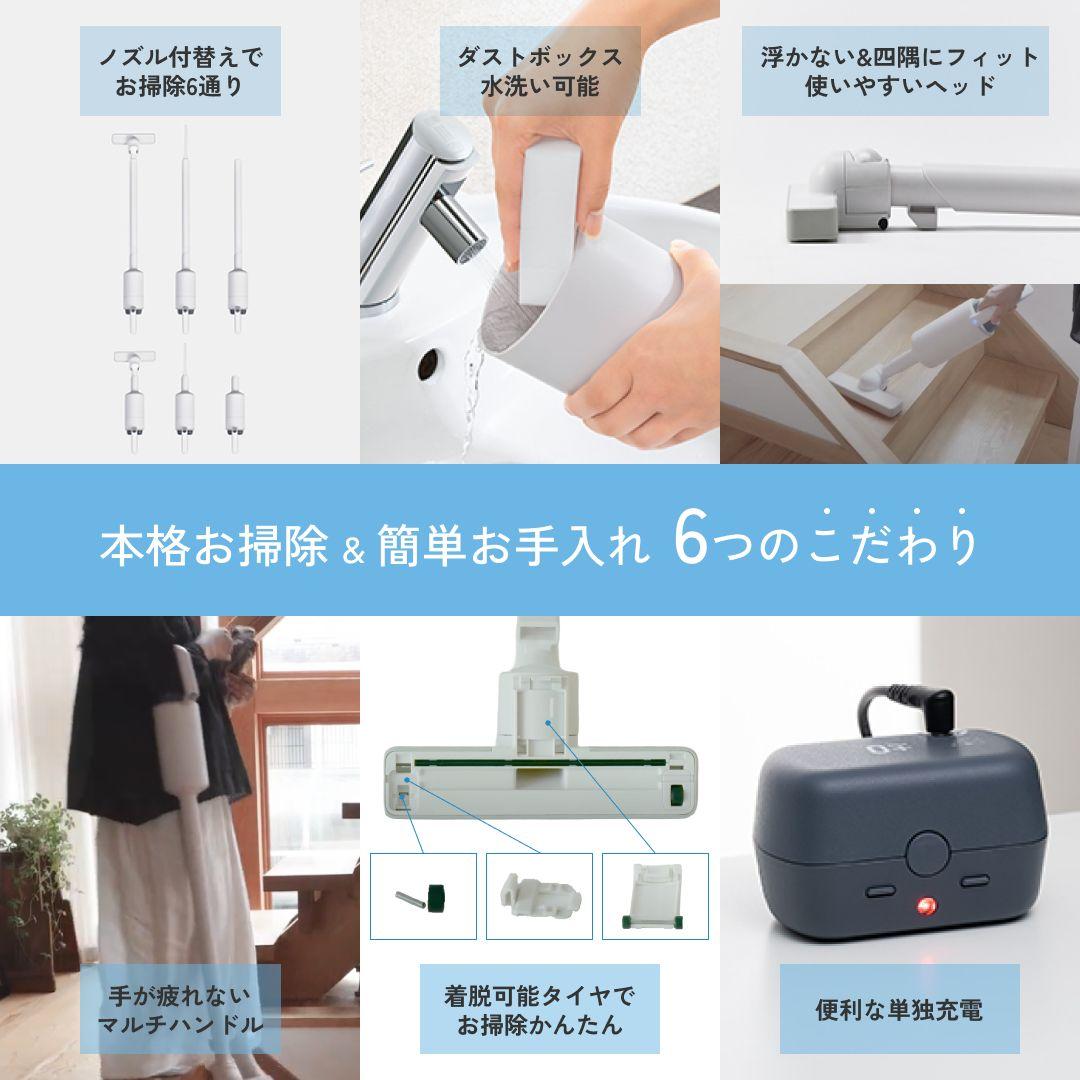 ノズル付替えで
お掃除6通り

ダストボックス
水洗い可能

浮かない&四隅にフィット
使いやすいヘッド

本格お掃除 & 簡単お手入れ 6つのこだわり

手が疲れない
マルチハンドル

着脱可能タイヤで
お掃除かんたん

便利な単独充電