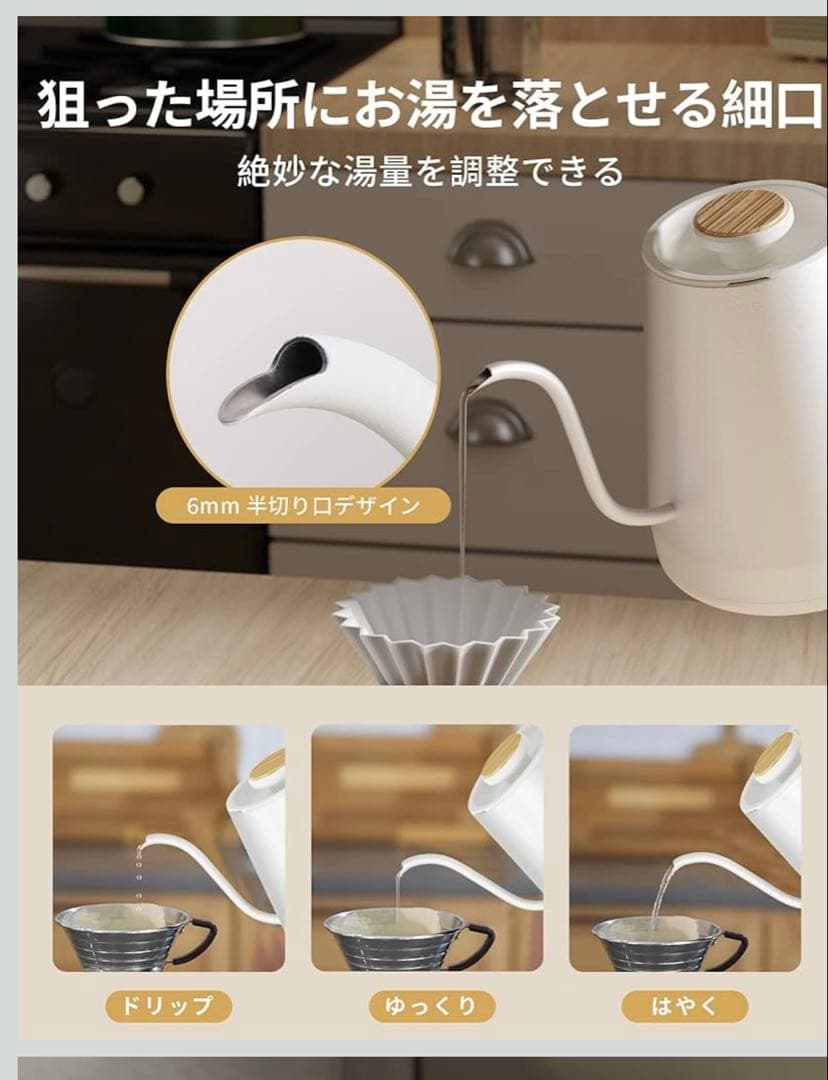 狙った場所にお湯を落とせる細口
絶妙な湯量を調整できる

6mm 半切り口デザイン

ドリップ

ゆっくり

はやく