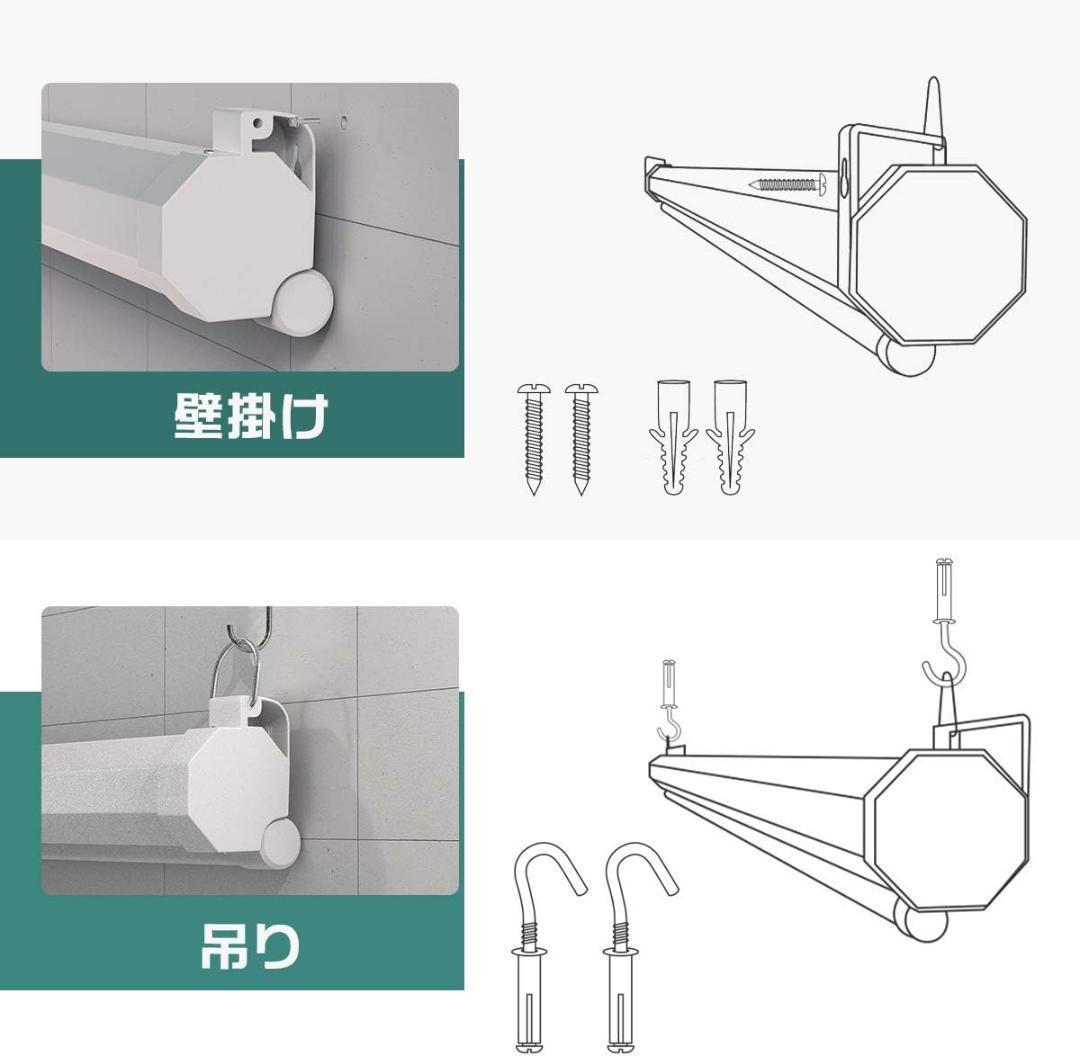 壁掛け

吊り