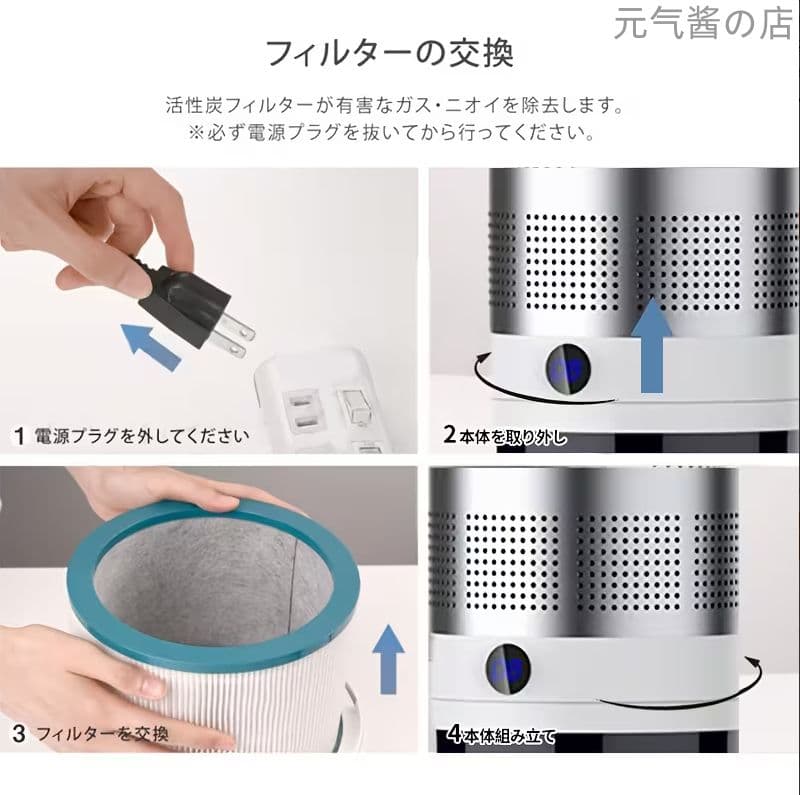 元气酱の店

フィルターの交換

活性炭フィルターが有害なガス・ニオイを除去します。
※必ず電源プラグを抜いてから行ってください。

1 電源プラグを外してください

2 本体を取り外し

3 フィルターを交換

4 本体組み立て