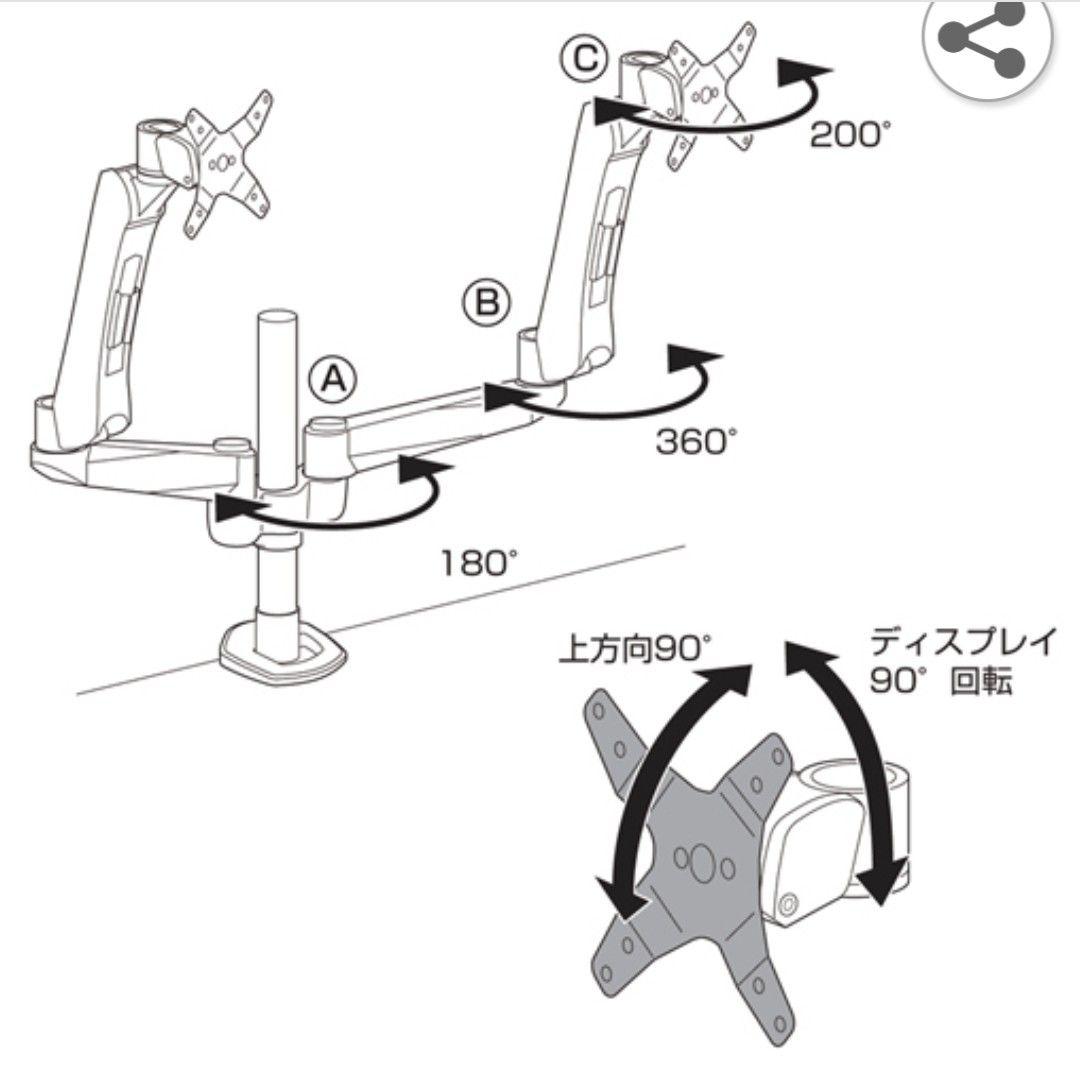 Ⓒ
200°
Ⓑ
Ⓐ
360°
180°
上方向90°
ディスプレイ
90° 回転