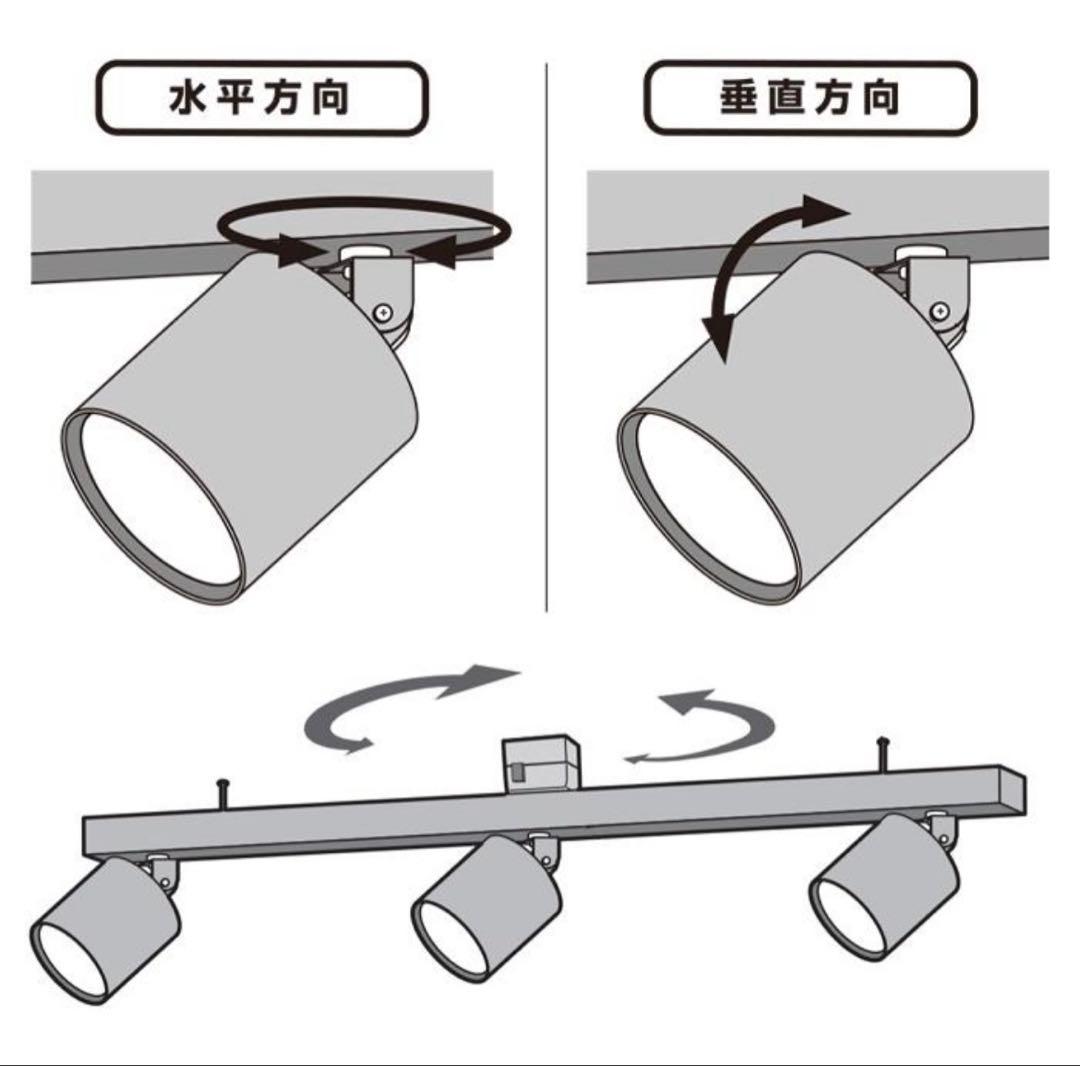 水平方向

垂直方向