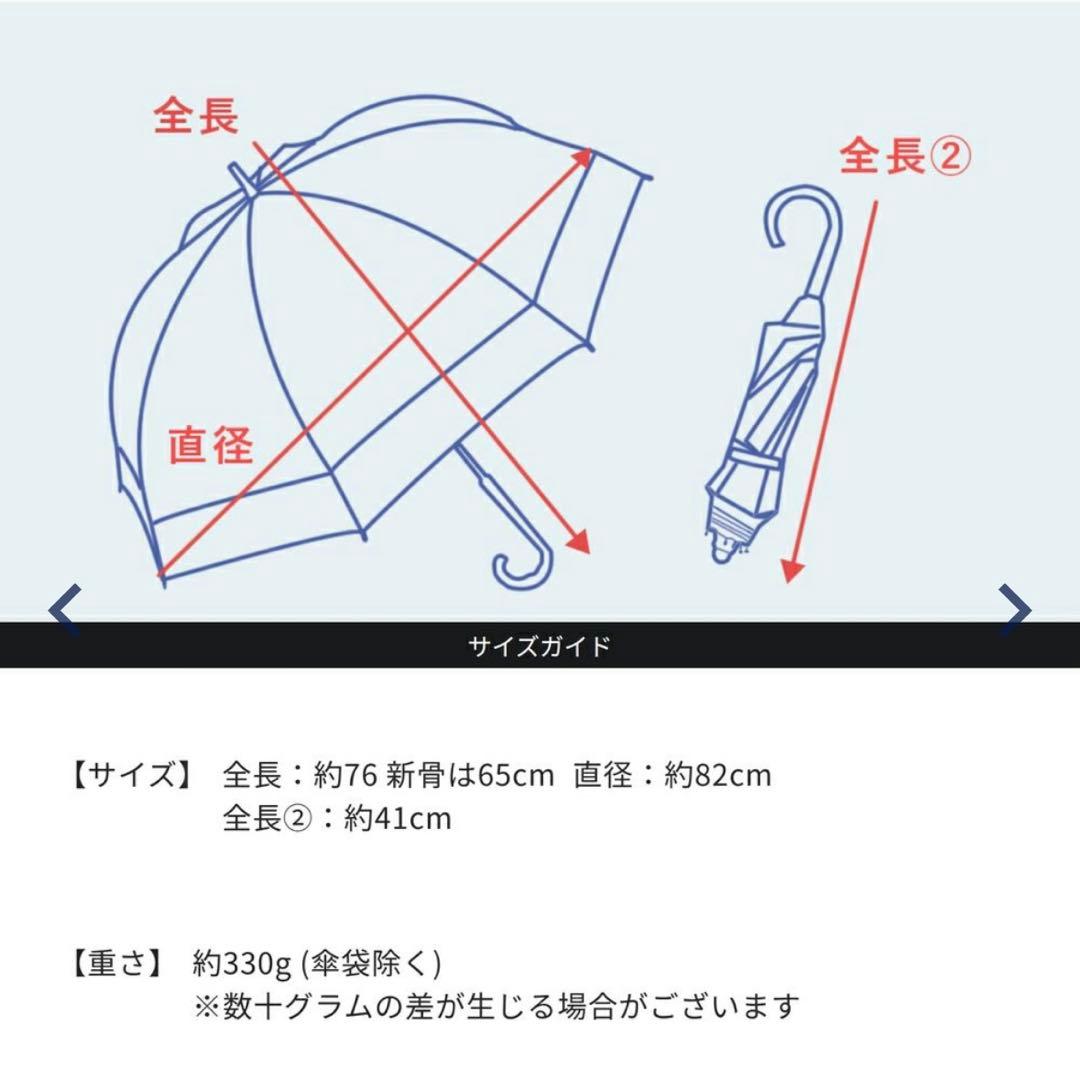 全長

全長②

直径

サイズガイド

【サイズ】 全長：約76 新骨は65cm 直径：約82cm
全長②：約41cm

【重さ】 約330g (傘袋除く)
※数十グラムの差が生じる場合がございます