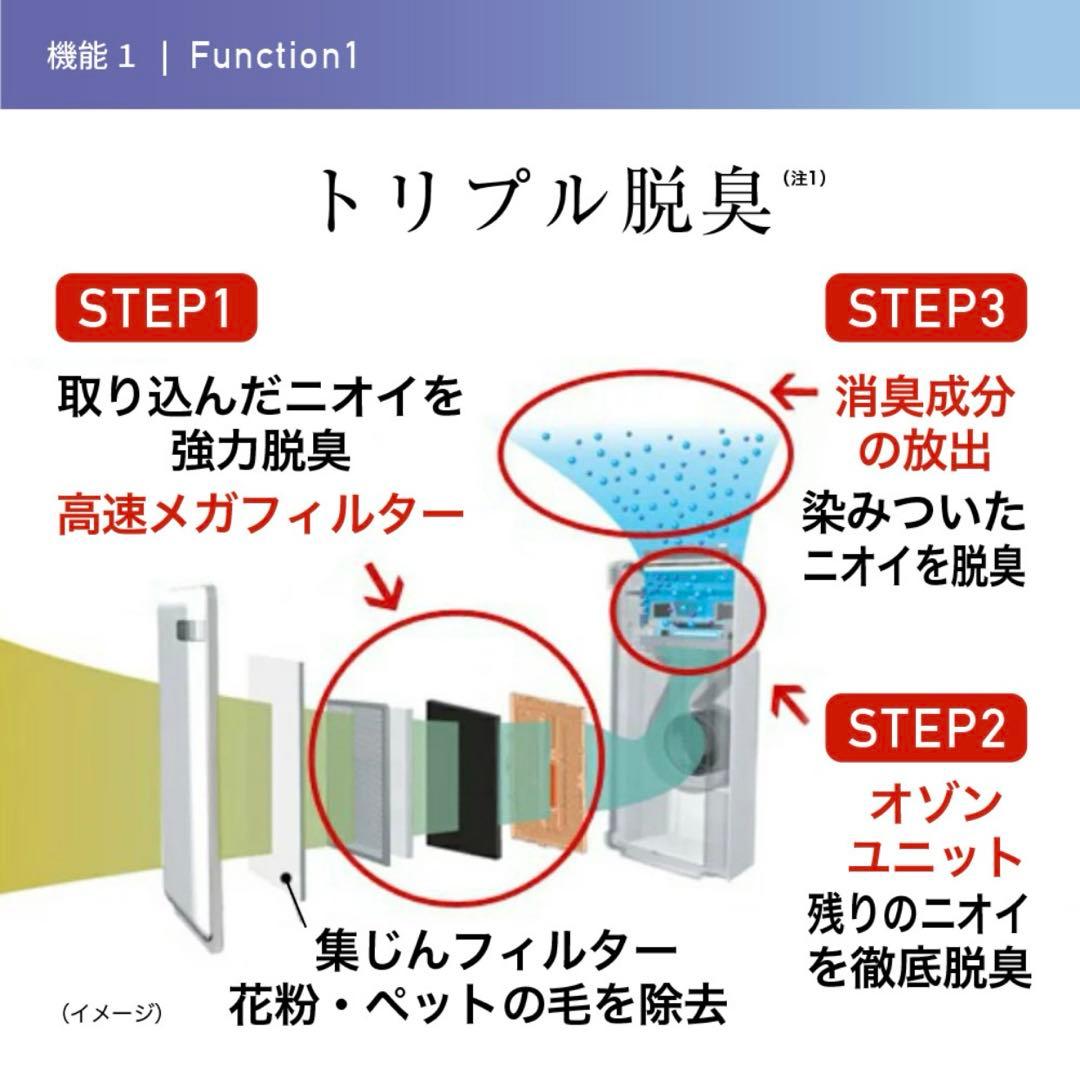 機能 1 | Function1

トリプル脱臭(注1)

STEP1

取り込んだニオイを強力脱臭

高速メガフィルター

STEP3

消臭成分の放出

染みついたニオイを脱臭

STEP2

オゾンユニット

残りのニオイを徹底脱臭

集じんフィルター
花粉・ペットの毛を除去

(イメージ)