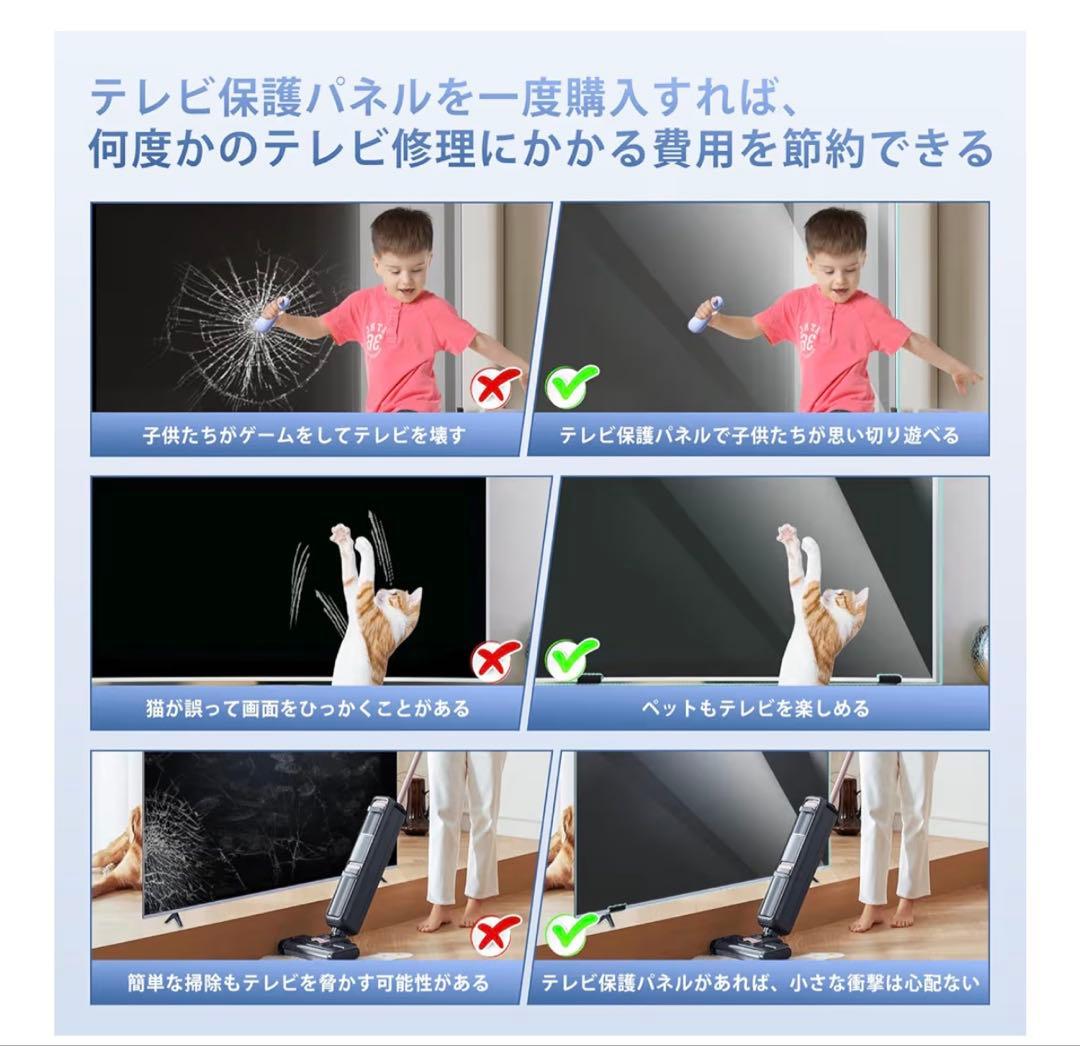 テレビ保護パネルを一度購入すれば、
何度かのテレビ修理にかかる費用を節約できる

子供たちがゲームをしてテレビを壊す

テレビ保護パネルで子供たちが思い切り遊べる

猫が誤って画面をひっかくことがある

ペットもテレビを楽しめる

簡単な掃除もテレビを脅かす可能性がある

テレビ保護パネルがあれば、小さな衝撃は心配ない