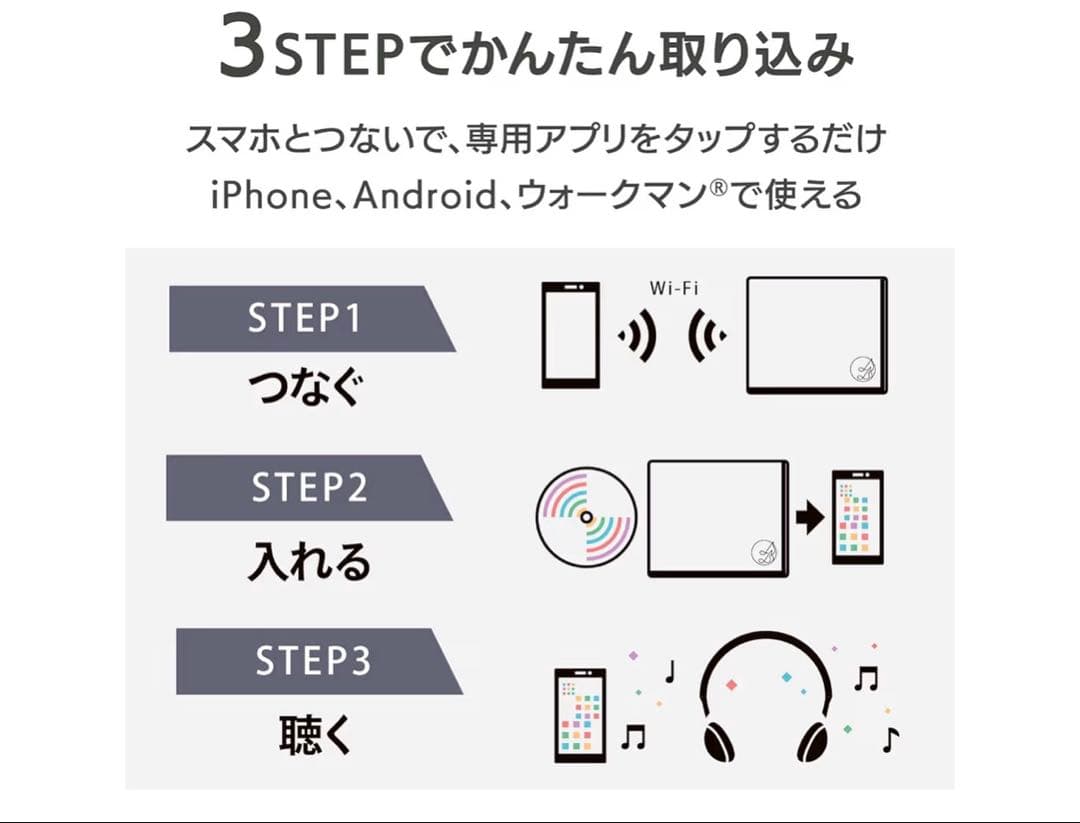 3STEPでかんたん取り込み

スマホとつないで、専用アプリをタップするだけ
iPhone、Android、ウォークマン®で使える

STEP1
つなぐ

Wi-Fi

STEP2
入れる

STEP3
聴く