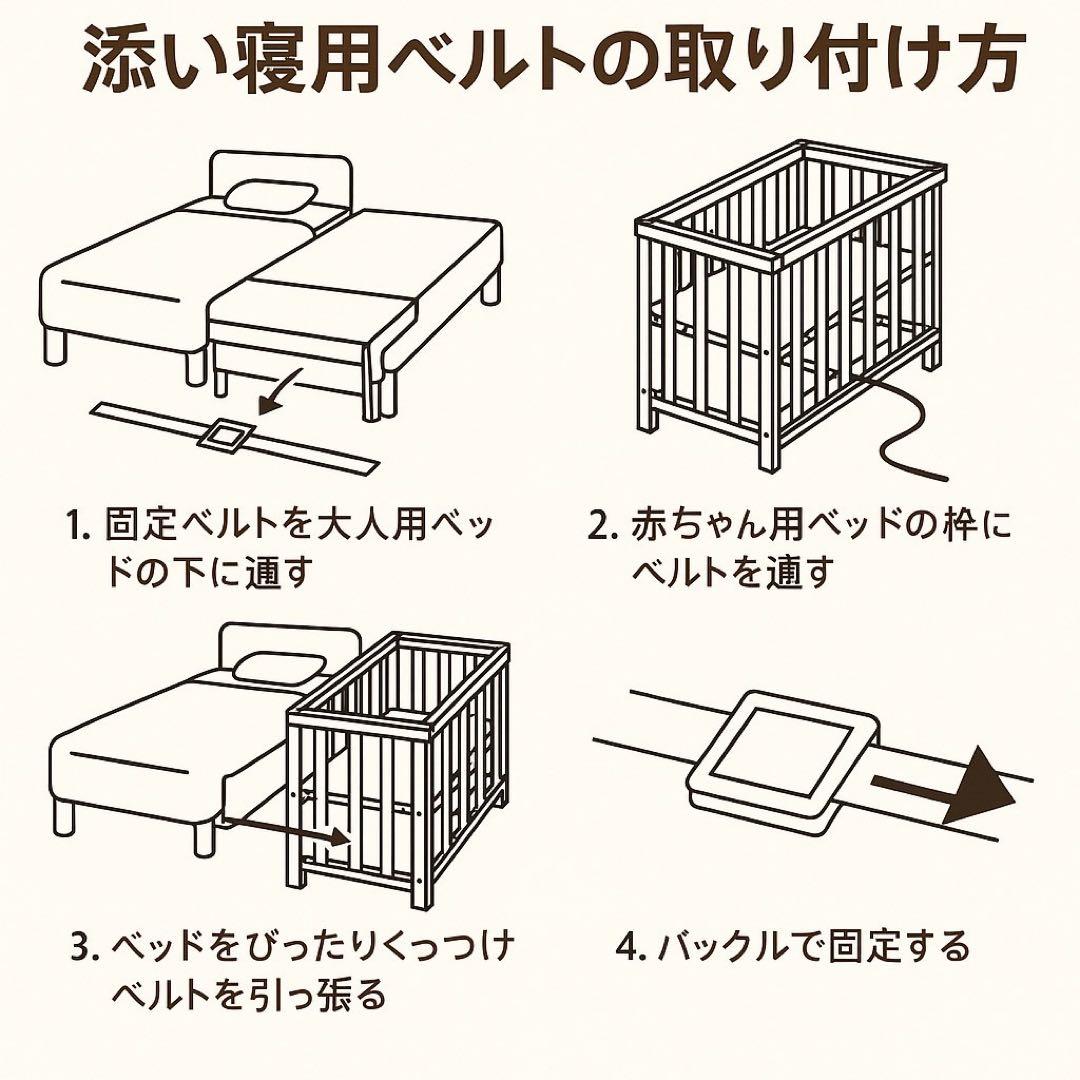 添い寝用ベルトの取り付け方

1. 固定ベルトを大人用ベッドの下に通す

2. 赤ちゃん用ベッドの枠にベルトを通す

3. ベッドをぴったりくっつけベルトを引っ張る

4. バックルで固定する